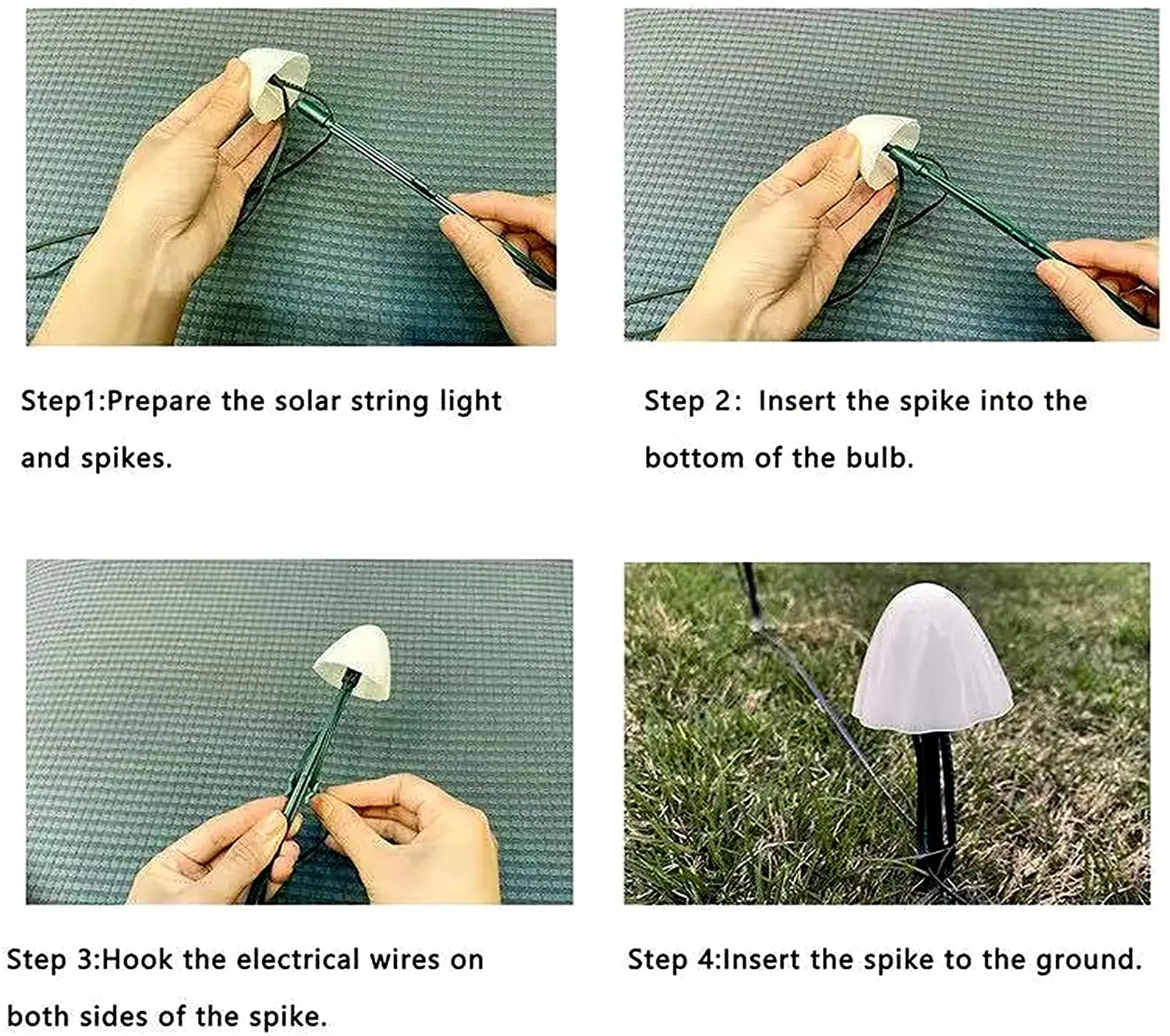 Step1:Prepare the solar string light and spikes.

Step 2: Insert the spike into the bottom of the bulb.

Step 3:Hook the electrical wires on both sides of the spike.

Step 4:Insert the spike to the ground.