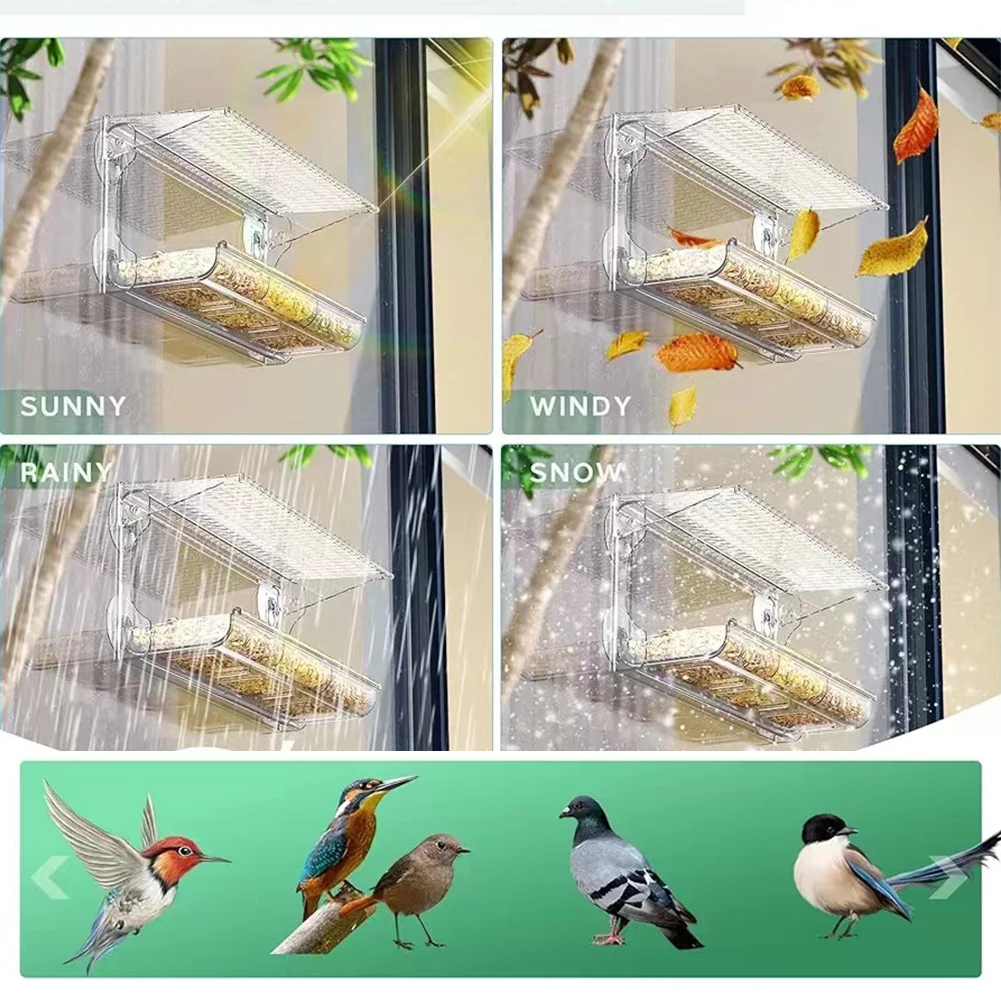 SUNNY

WINDY

RAINY

SNOW