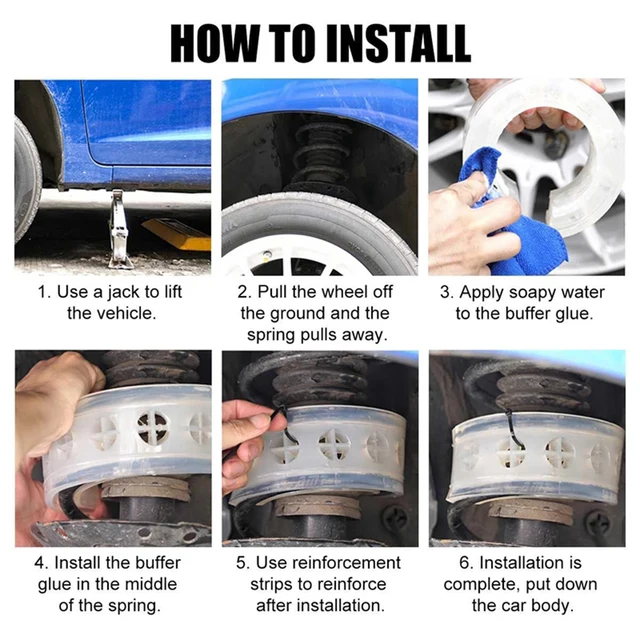 HOW TO INSTALL

1. Use a jack to lift the vehicle.

2. Pull the wheel off the ground and the spring pulls away.

3. Apply soapy water to the buffer glue.

4. Install the buffer glue in the middle of the spring.

5. Use reinforcement strips to reinforce after installation.

6. Installation is complete, put down the car body.