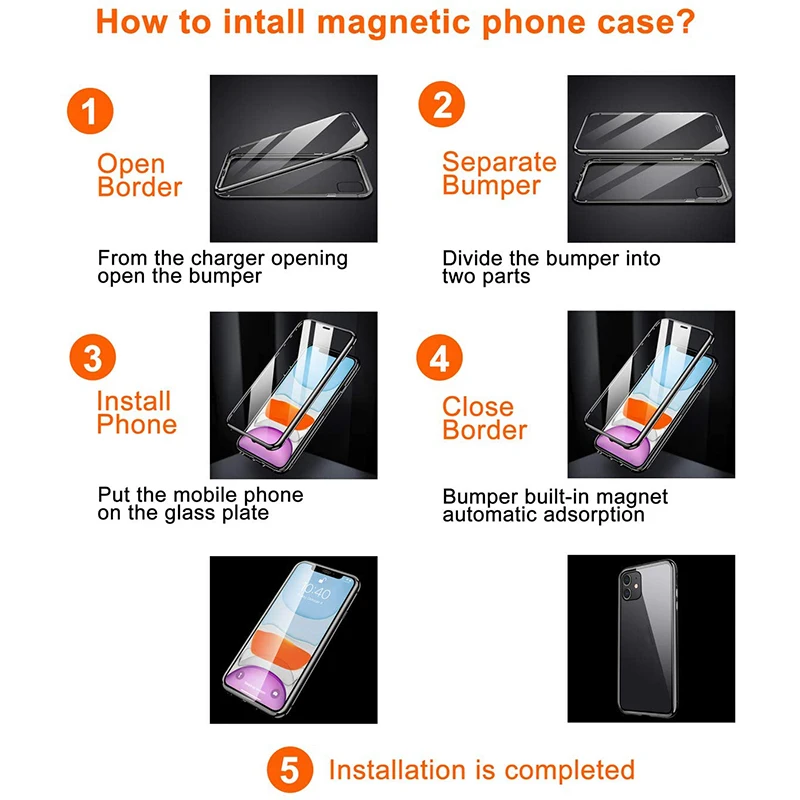 How to intall magnetic phone case?

1

Open Border

From the charger opening open the bumper

2

Separate Bumper

Divide the bumper into two parts

3

Install Phone

Put the mobile phone on the glass plate

4

Close Border

Bumper built-in magnet automatic adsorption

10:40

5 Installation is completed