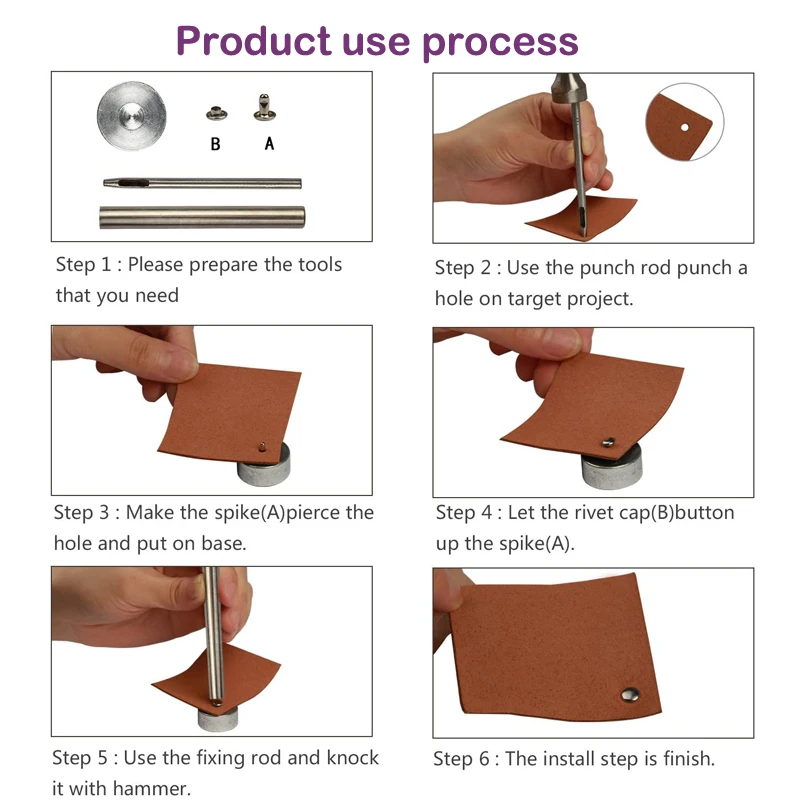 Product use process

B A

Step 1 : Please prepare the tools that you need

Step 2 : Use the punch rod punch a hole on target project.

Step 3 : Make the spike(A)pierce the hole and put on base.

Step 4 : Let the rivet cap(B)button up the spike(A).

Step 5 : Use the fixing rod and knock it with hammer.

Step 6 : The install step is finish.