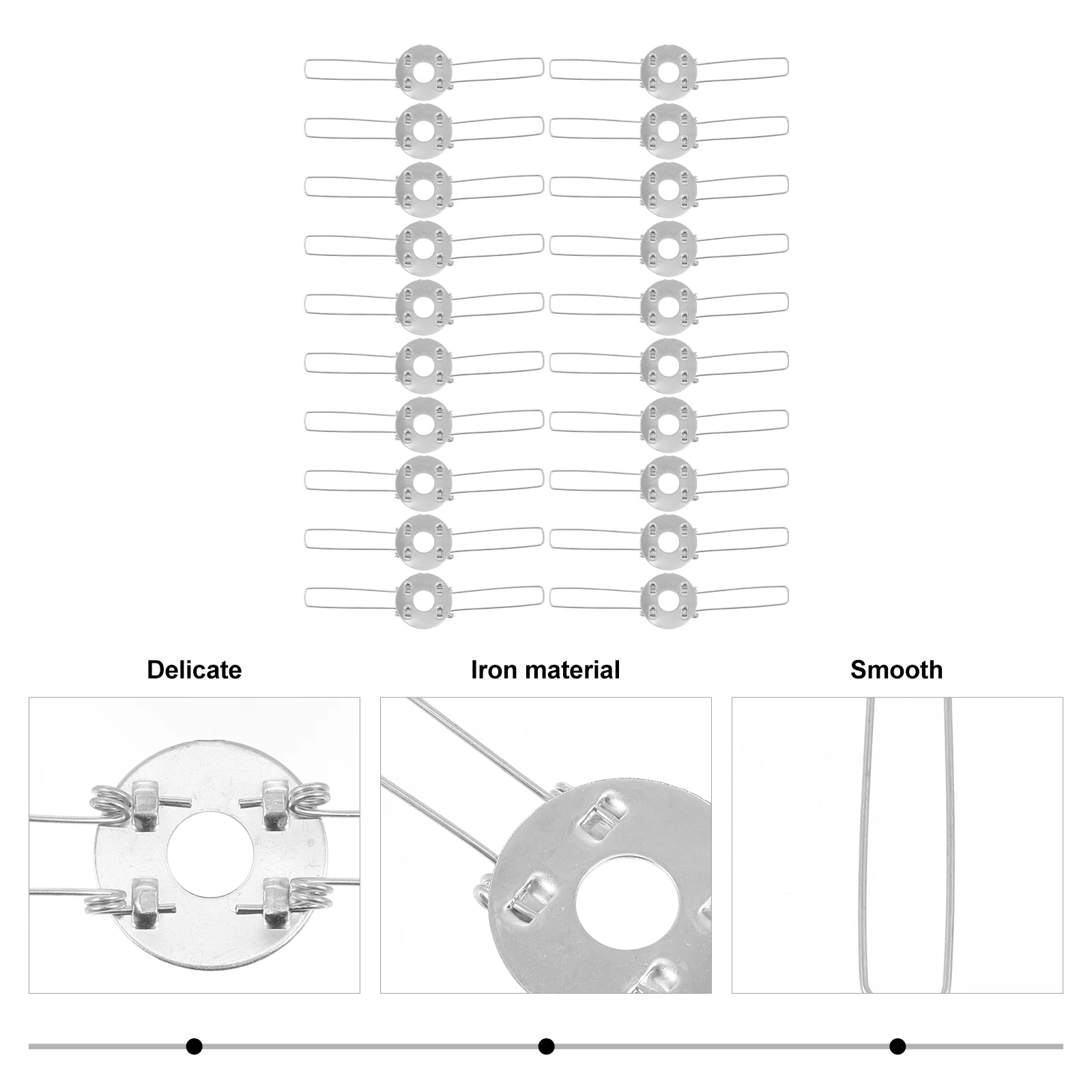 Delicate

Iron material

Smooth