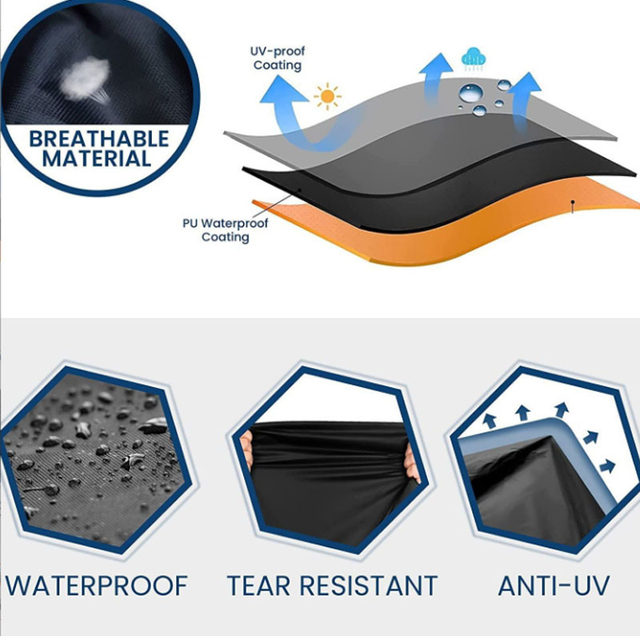 BREATHABLE MATERIAL

UV-proof Coating

PU Waterproof Coating

WATERPROOF

TEAR RESISTANT

ANTI-UV