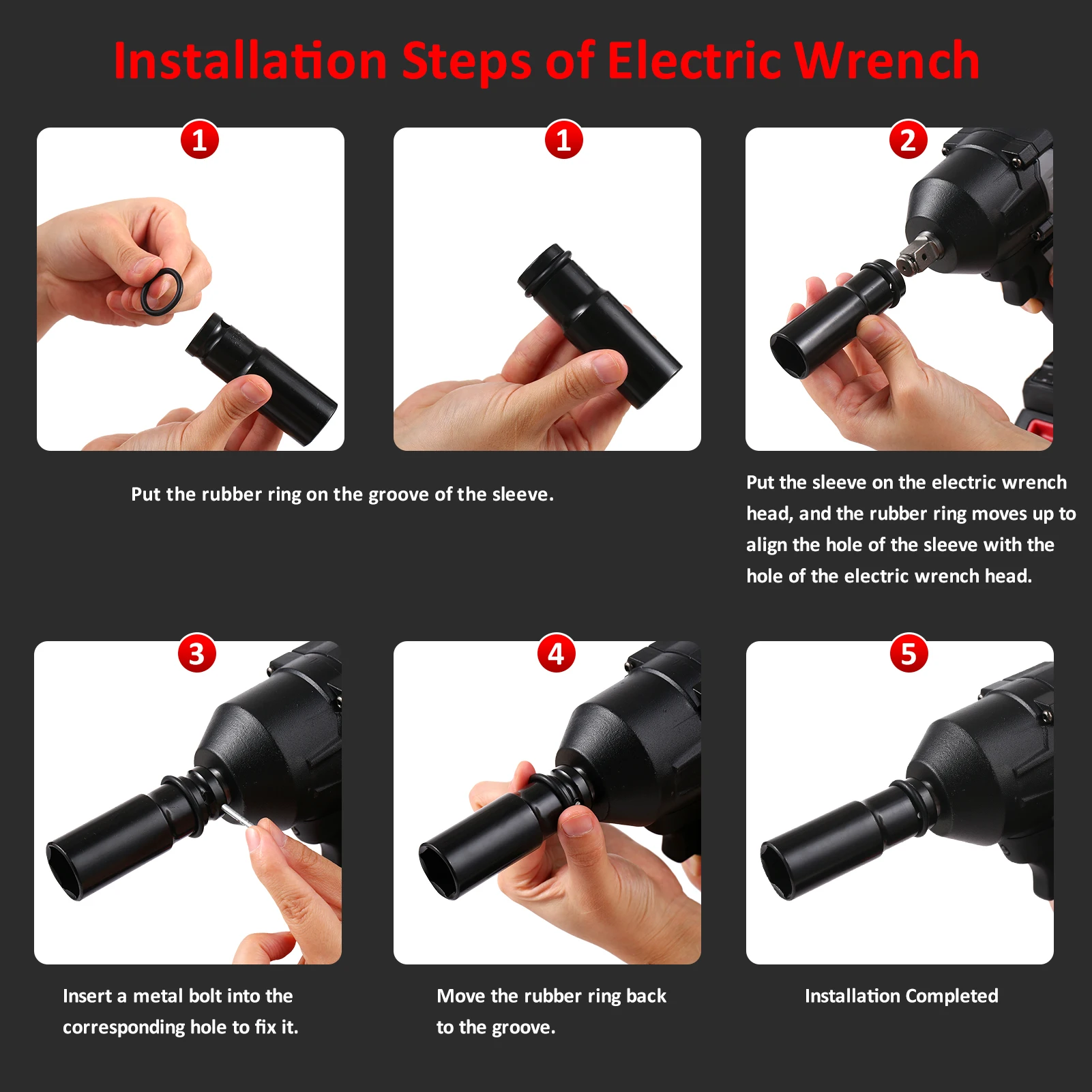 Installation Steps of Electric Wrench

1

1

2

Put the rubber ring on the groove of the sleeve.

Put the sleeve on the electric wrench head, and the rubber ring moves up to align the hole of the sleeve with the hole of the electric wrench head.

3

4

5

Insert a metal bolt into the corresponding hole to fix it.

Move the rubber ring back to the groove.

Installation Completed