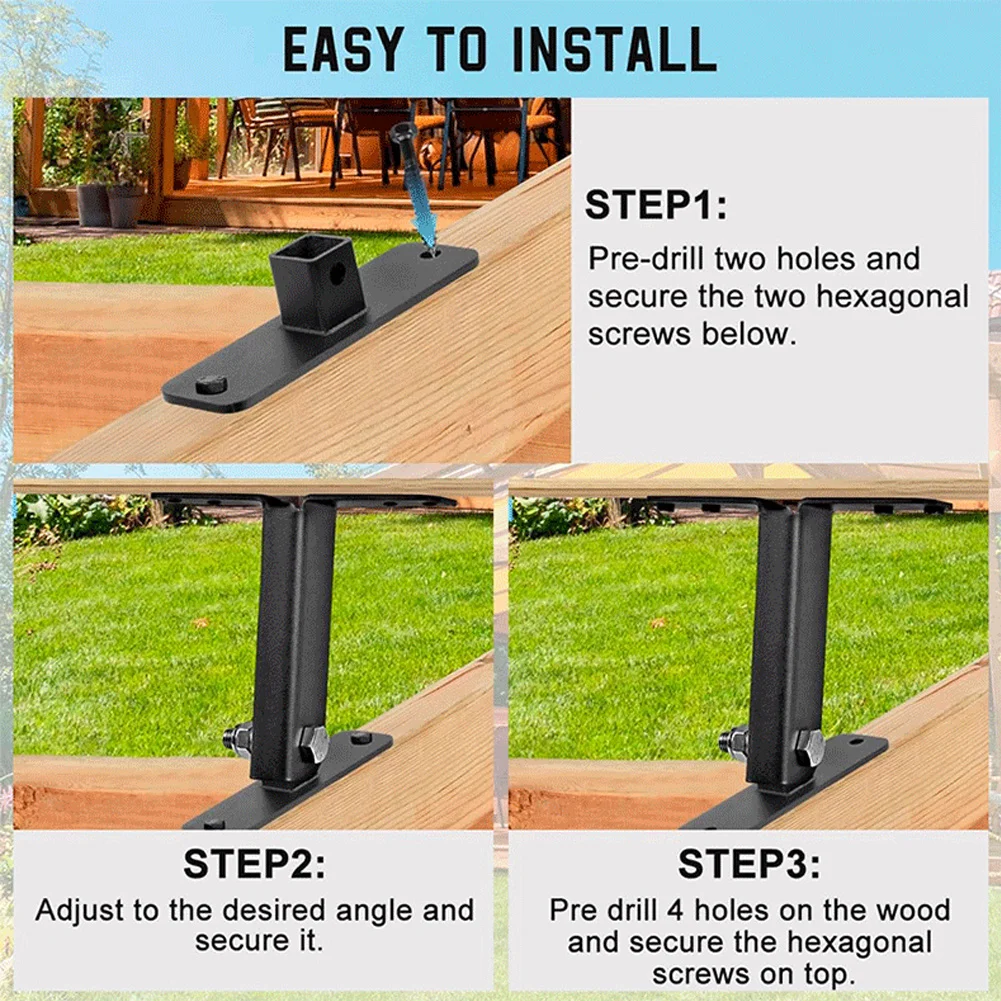 EASY TO INSTALL

STEP1:
Pre-drill two holes and secure the two hexagonal screws below.

STEP2:
Adjust to the desired angle and secure it.

STEP3:
Pre drill 4 holes on the wood and secure the hexagonal screws on top.