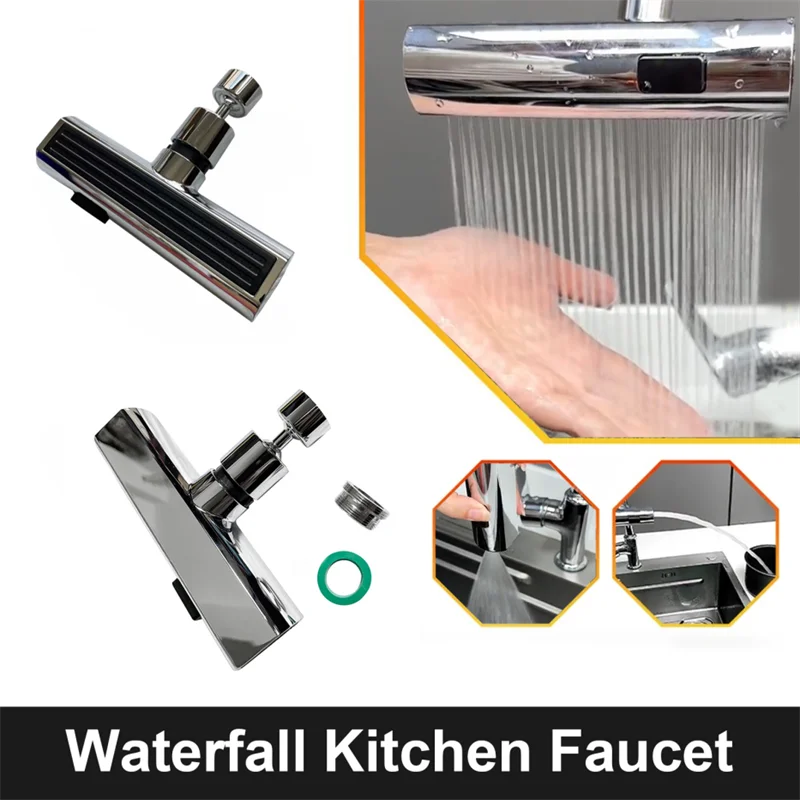 Waterfall Kitchen Faucet