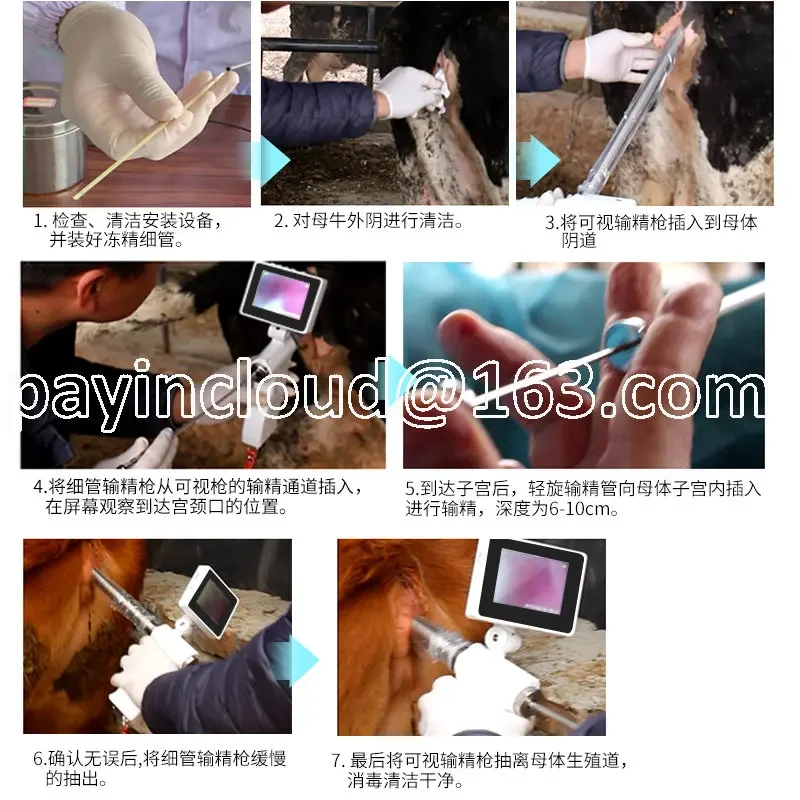 1. 检查、清洁安装设备，并装好冻精细管。

2. 对母牛外阴进行清洁。

3.将可视输精枪插入到母体阴道

payincloud@163.com

4.将细管输精枪从可视枪的输精通道插入，在屏幕观察到达宫颈口的位置。

5.到达子宫后，轻旋输精管向母体子宫内插入进行输精，深度为6-10cm。

6.确认无误后,将细管输精枪缓慢的抽出。

7. 最后将可视输精枪抽离母体生殖道，消毒清洁干净。