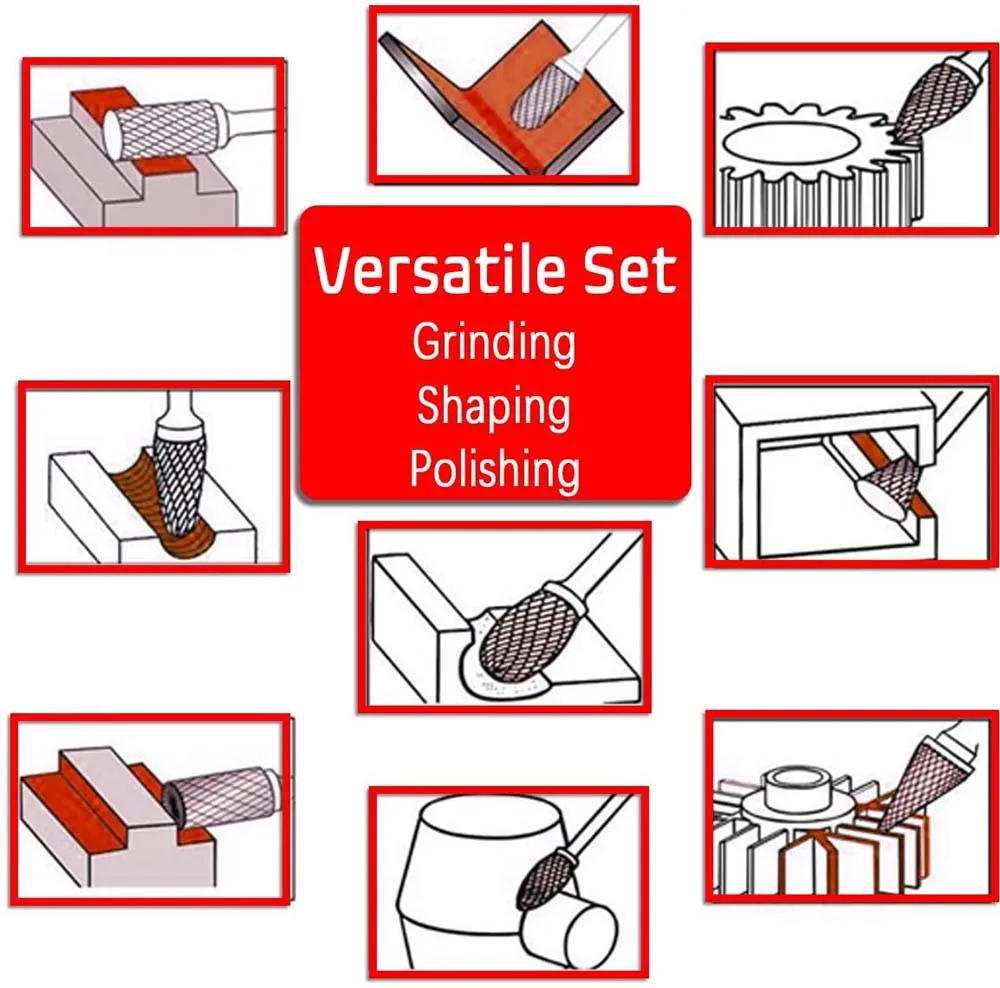 Versatile Set
Grinding
Shaping
Polishing