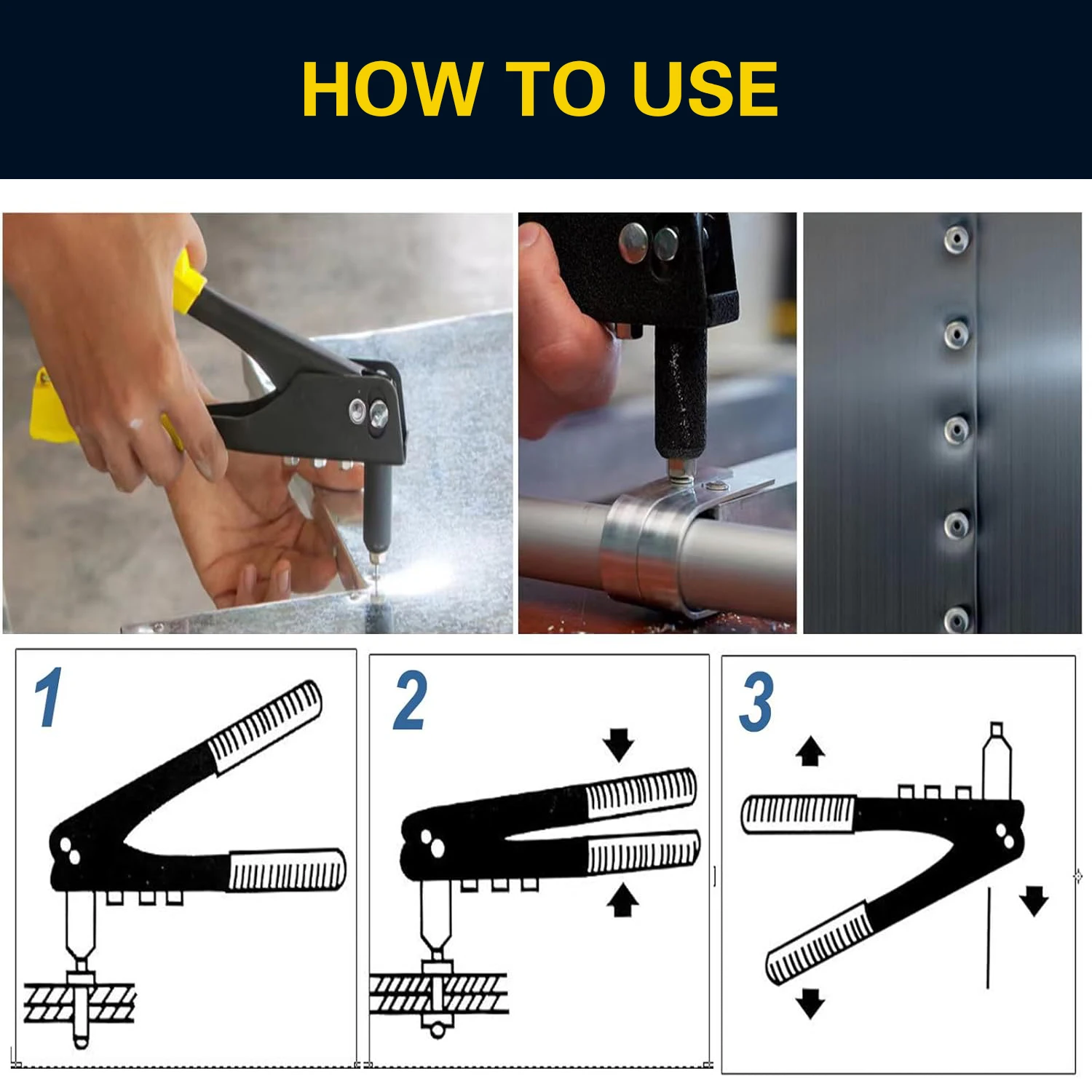 HOW TO USE

1

2

3