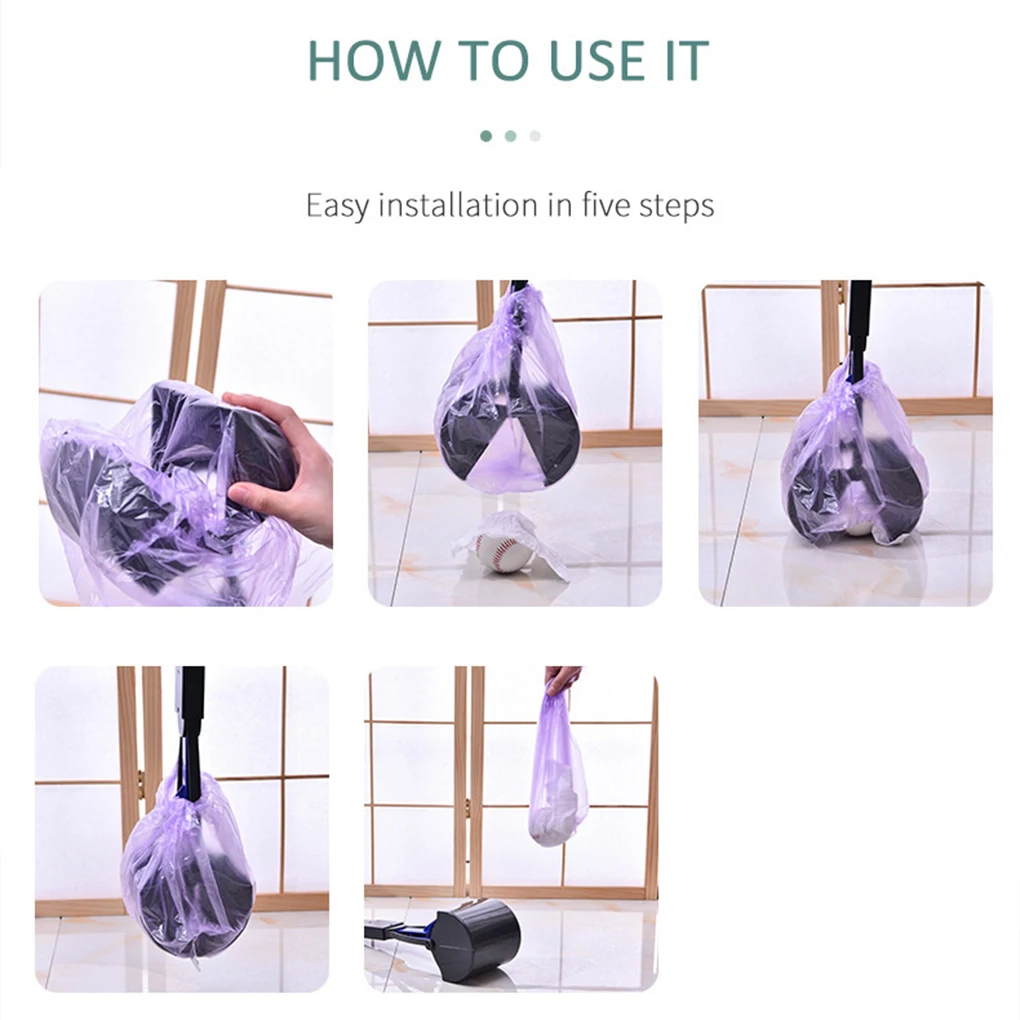 HOW TO USE IT

Easy installation in five steps