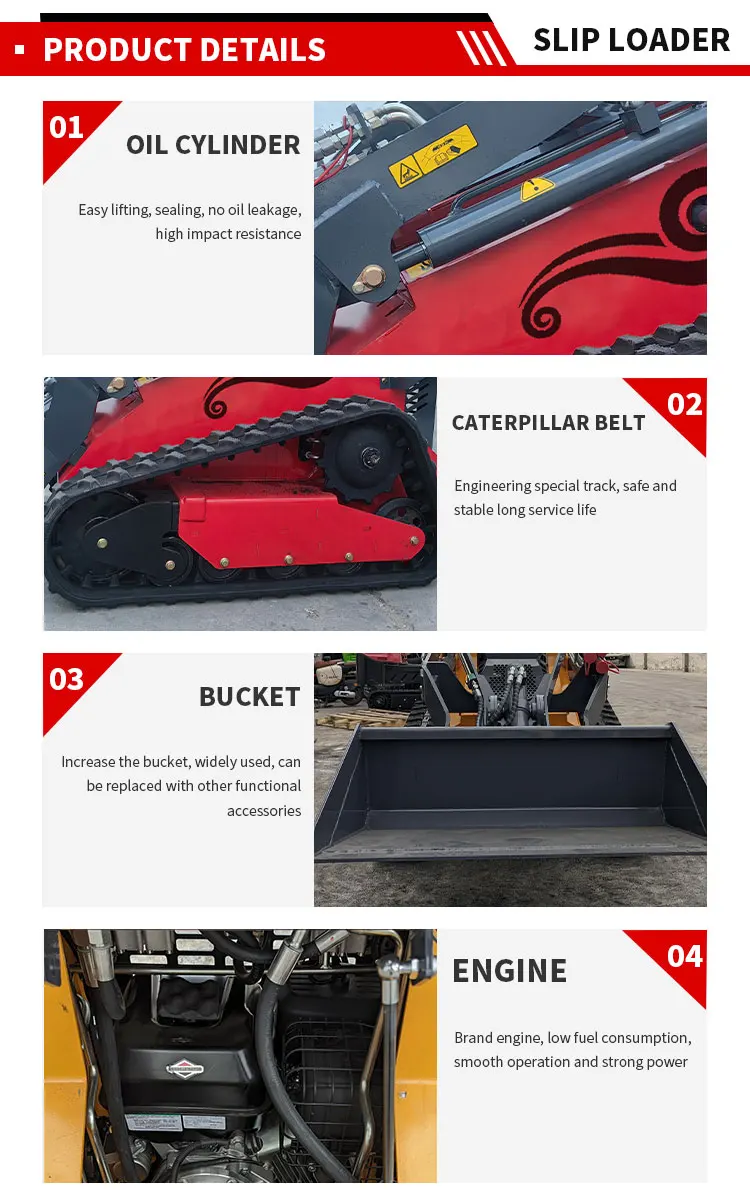 PRODUCT DETAILS

SLIP LOADER

01

OIL CYLINDER

Easy lifting, sealing, no oil leakage, high impact resistance

02

CATERPILLAR BELT

Engineering special track, safe and stable long service life

03

BUCKET

Increase the bucket, widely used, can be replaced with other functional accessories

04

ENGINE

Brand engine, low fuel consumption, smooth operation and strong power