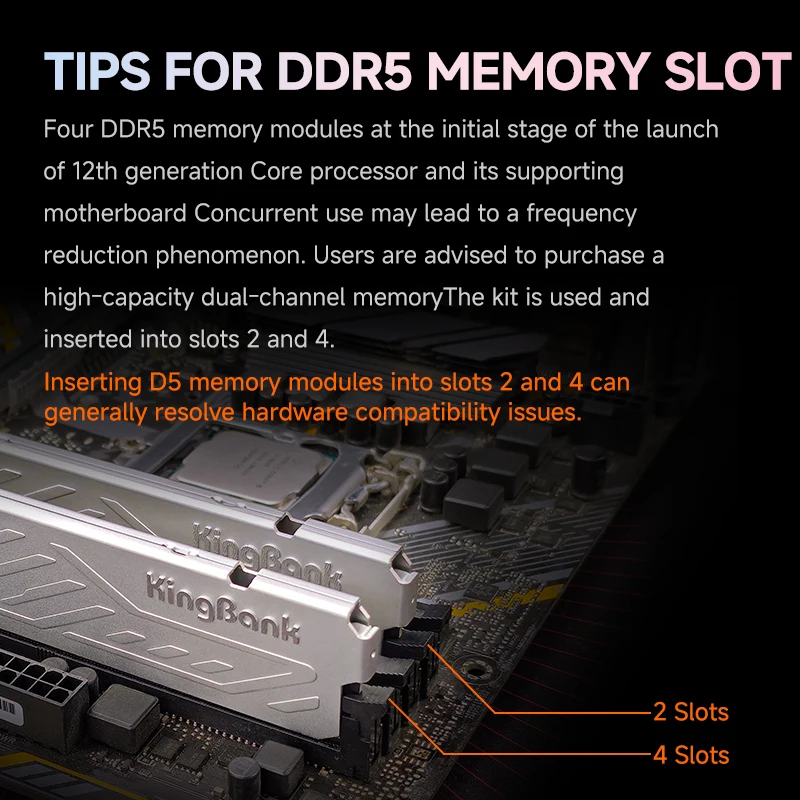 TIPS FOR DDR5 MEMORY SLOT

Four DDR5 memory modules at the initial stage of the launch of 12th generation Core processor and its supporting motherboard Concurrent use may lead to a frequency reduction phenomenon. Users are advised to purchase a high-capacity dual-channel memoryThe kit is used and inserted into slots 2 and 4.

Inserting D5 memory modules into slots 2 and 4 can generally resolve hardware compatibility issues.

KingBank

KingBank

2 Slots

4 Slots