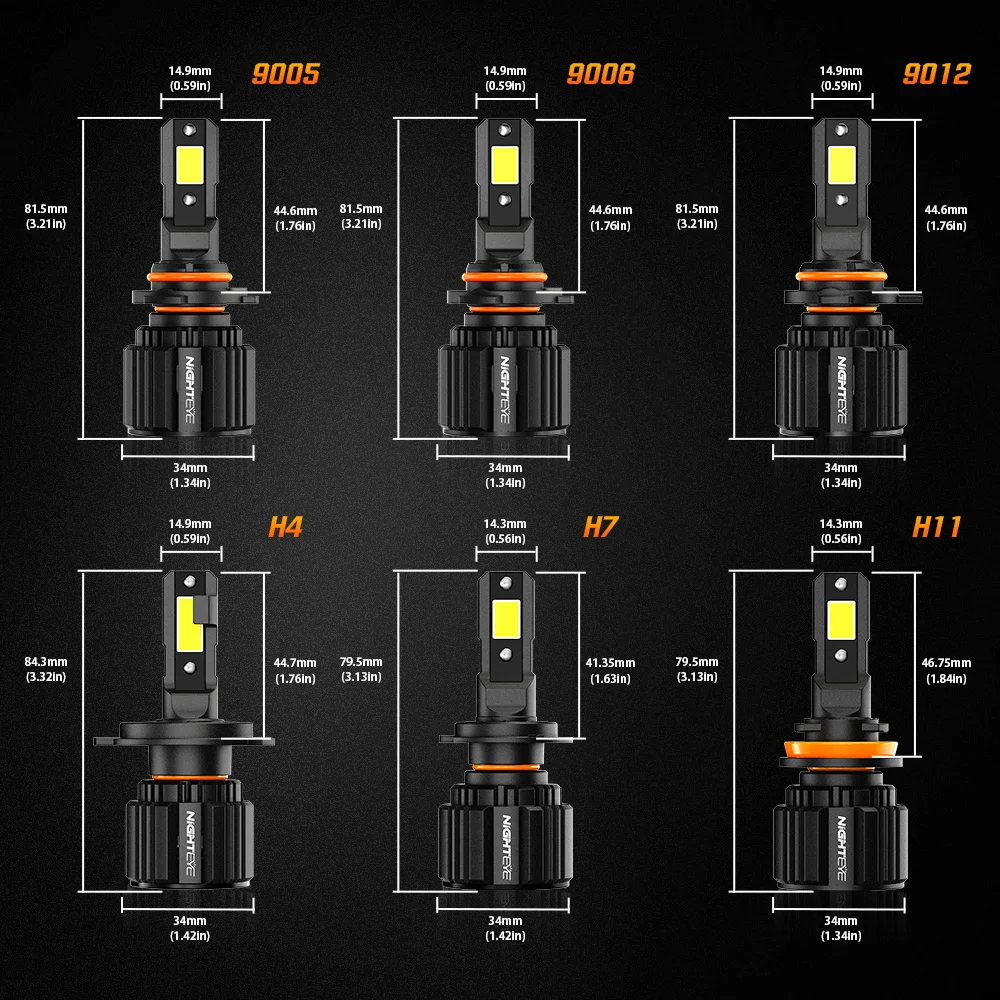 14.9mm
(0.59in)
9005

81.5mm
(3.21in)

44.6mm
(1.76in)

NIGHTEYE

34mm
(1.34in)

14.9mm
(0.59in)
9006

81.5mm
(3.21in)

44.6mm
(1.76in)

NIGHTEYE

34mm
(1.34in)

14.9mm
(0.59in)
9012

81.5mm
(3.21in)

44.6mm
(1.76in)

NIGHTEYE

34mm
(1.34in)

14.9mm
(0.59in)
H4

84.3mm
(3.32in)

44.7mm
(1.76in)

NIGHTEYE

34mm
(1.42in)

14.3mm
(0.56in)
H7

79.5mm
(3.13in)

41.35mm
(1.63in)

NIGHTEYE

34mm
(1.42in)

14.3mm
(0.56in)
H11

79.5mm
(3.13in)

46.75mm
(1.84in)

NIGHTEYE

34mm
(1.34in)