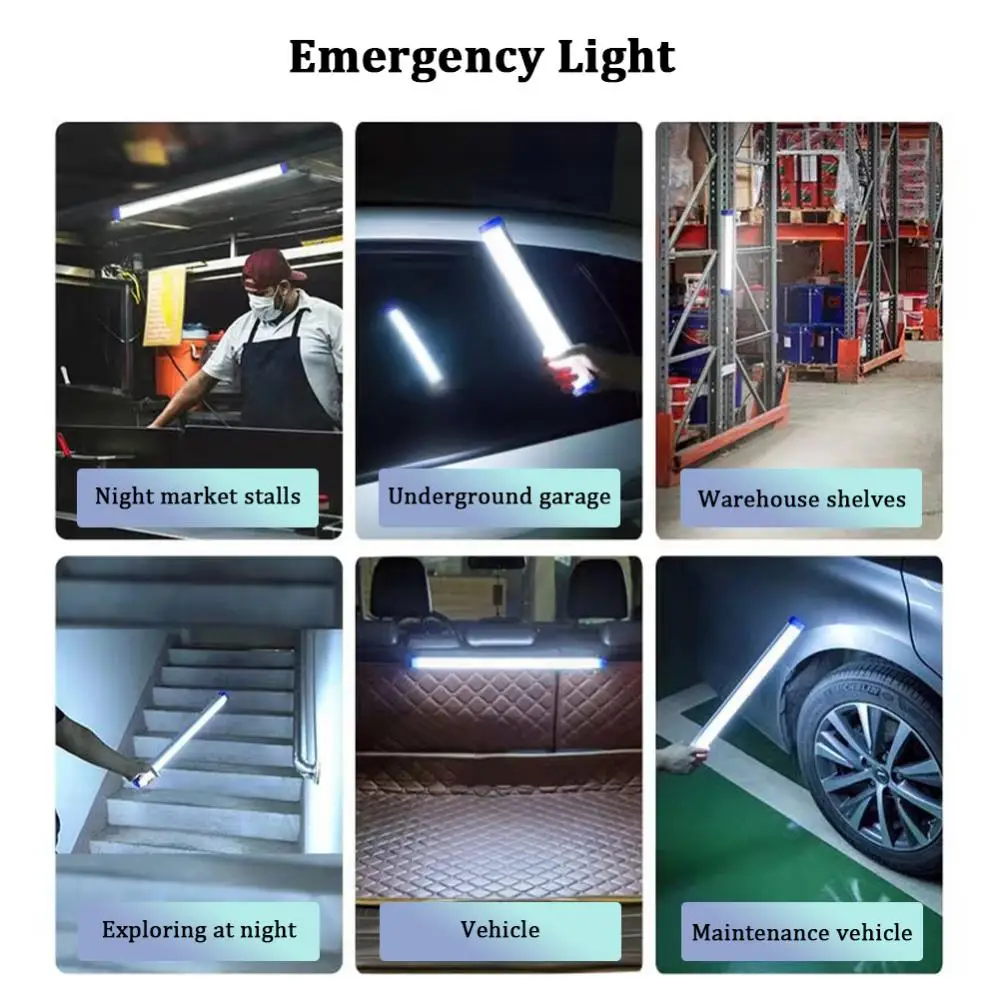 Emergency Light

Night market stalls

Underground garage

Warehouse shelves

Exploring at night

Vehicle

Maintenance vehicle