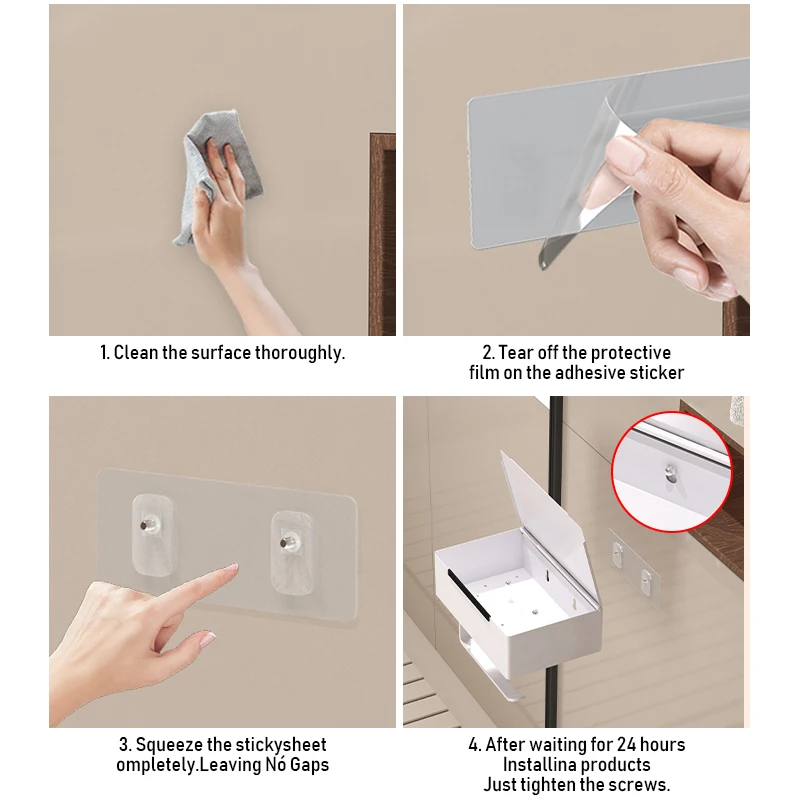 1. Clean the surface thoroughly.

2. Tear off the protective film on the adhesive sticker

3. Squeeze the stickysheet ompletely.Leaving Nó Gaps

4. After waiting for 24 hours Installina products Just tighten the screws.