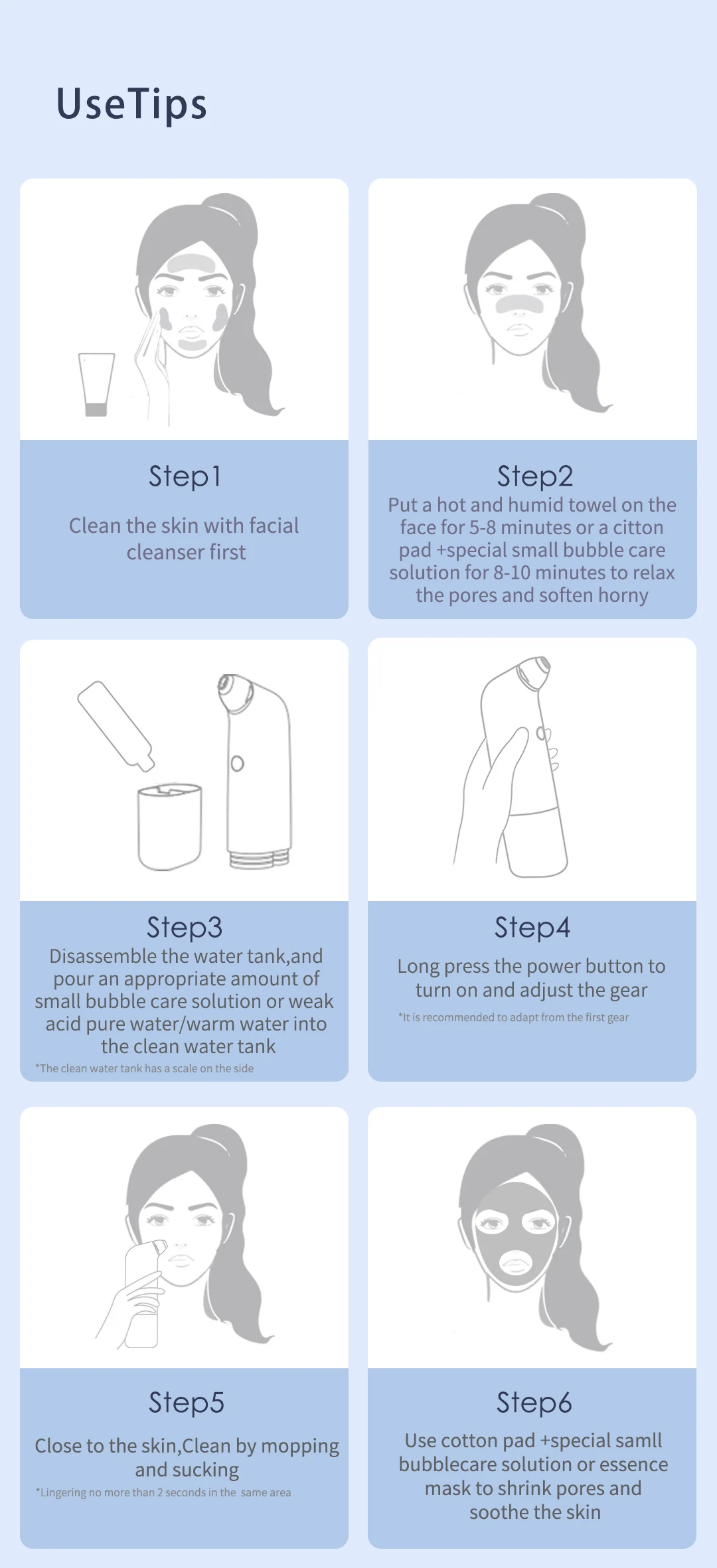 UseTips

Step1

Clean the skin with facial cleanser first

Step2

Put a hot and humid towel on the face for 5-8 minutes or a citton pad +special small bubble care solution for 8-10 minutes to relax the pores and soften horny

Step3

Disassemble the water tank,and pour an appropriate amount of small bubble care solution or weak acid pure water/warm water into the clean water tank

*The clean water tank has a scale on the side

Step4

Long press the power button to turn on and adjust the gear

*It is recommended to adapt from the first gear

Step5

Close to the skin,Clean by mopping and sucking

*Lingering no more than 2 seconds in the same area

Step6

Use cotton pad +special samll bubblecare solution or essence mask to shrink pores and soothe the skin