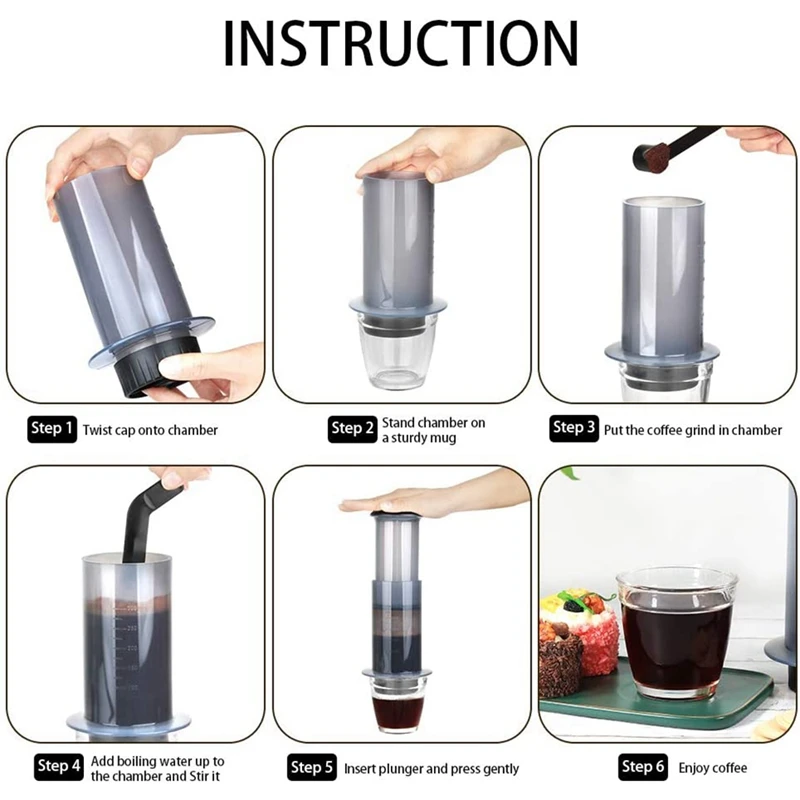 INSTRUCTION

Step 1 Twist cap onto chamber

Step 2 Stand chamber on a sturdy mug

Step 3 Put the coffee grind in chamber

Step 4 Add boiling water up to the chamber and Stir it

Step 5 Insert plunger and press gently

Step 6 Enjoy coffee