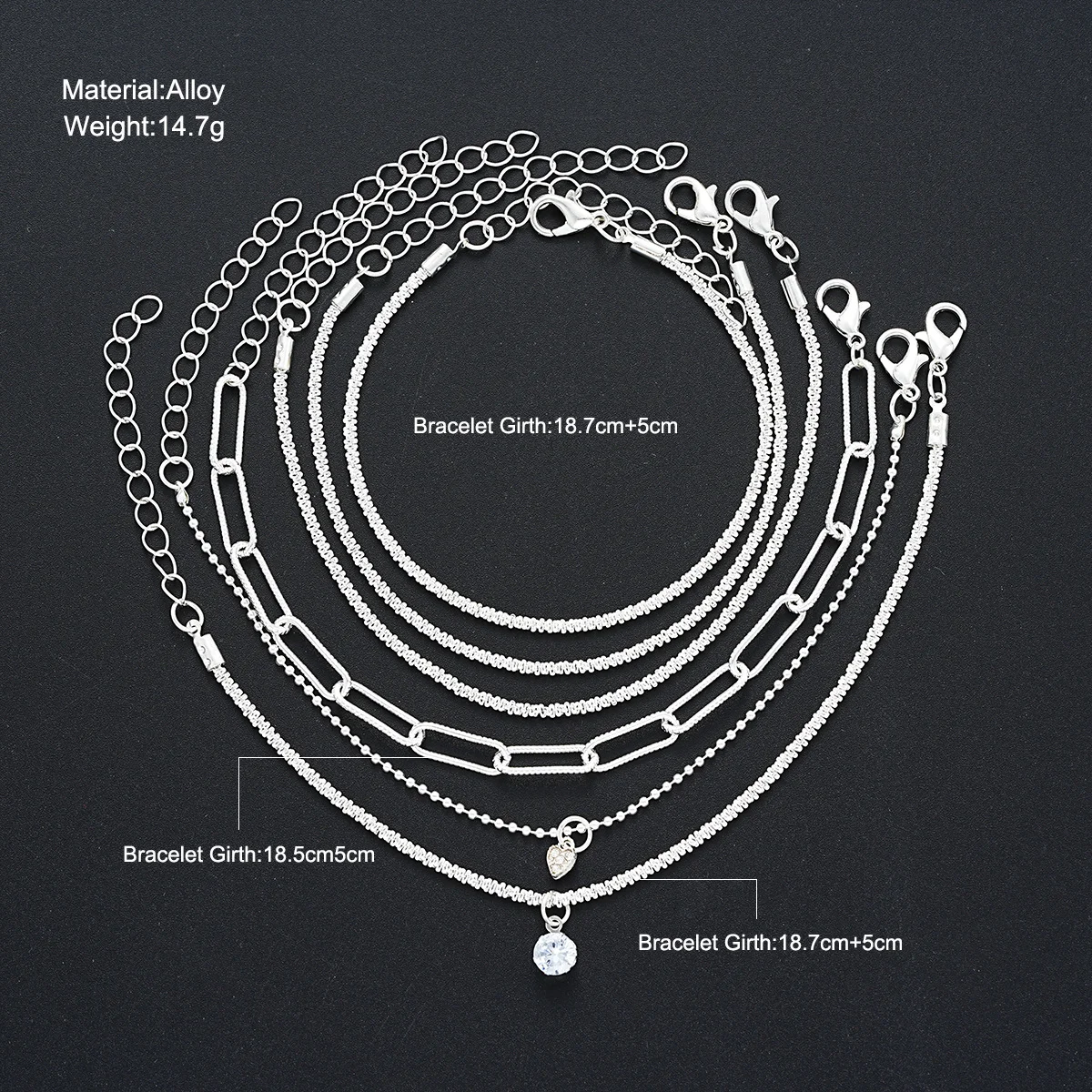 Material:Alloy
Weight:14.7g

Bracelet Girth:18.7cm+5cm

Bracelet Girth:18.5cm5cm

Bracelet Girth:18.7cm+5cm