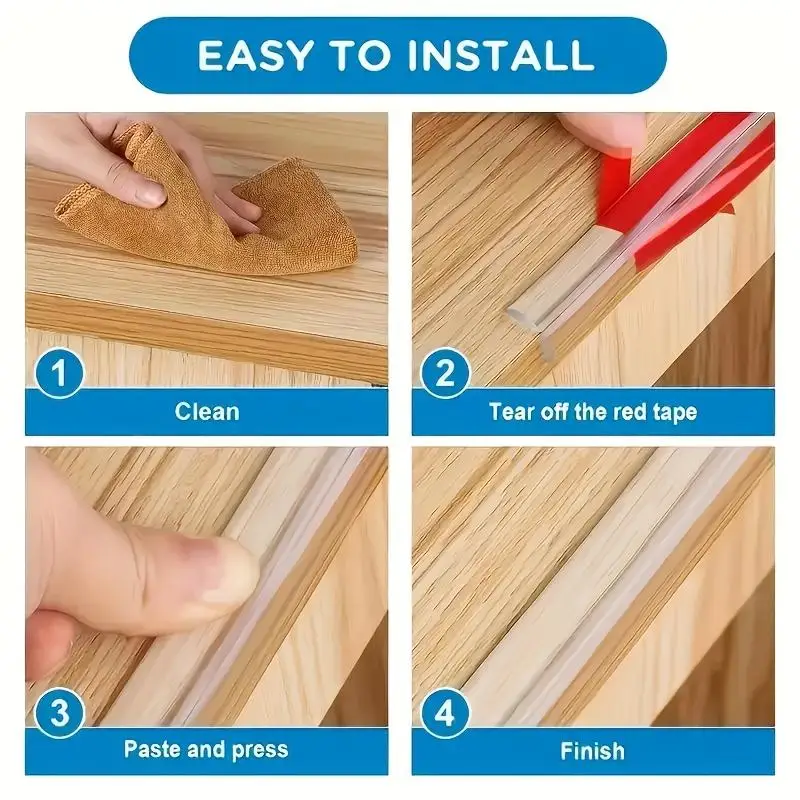 EASY TO INSTALL

1
Clean

2
Tear off the red tape

3
Paste and press

4
Finish