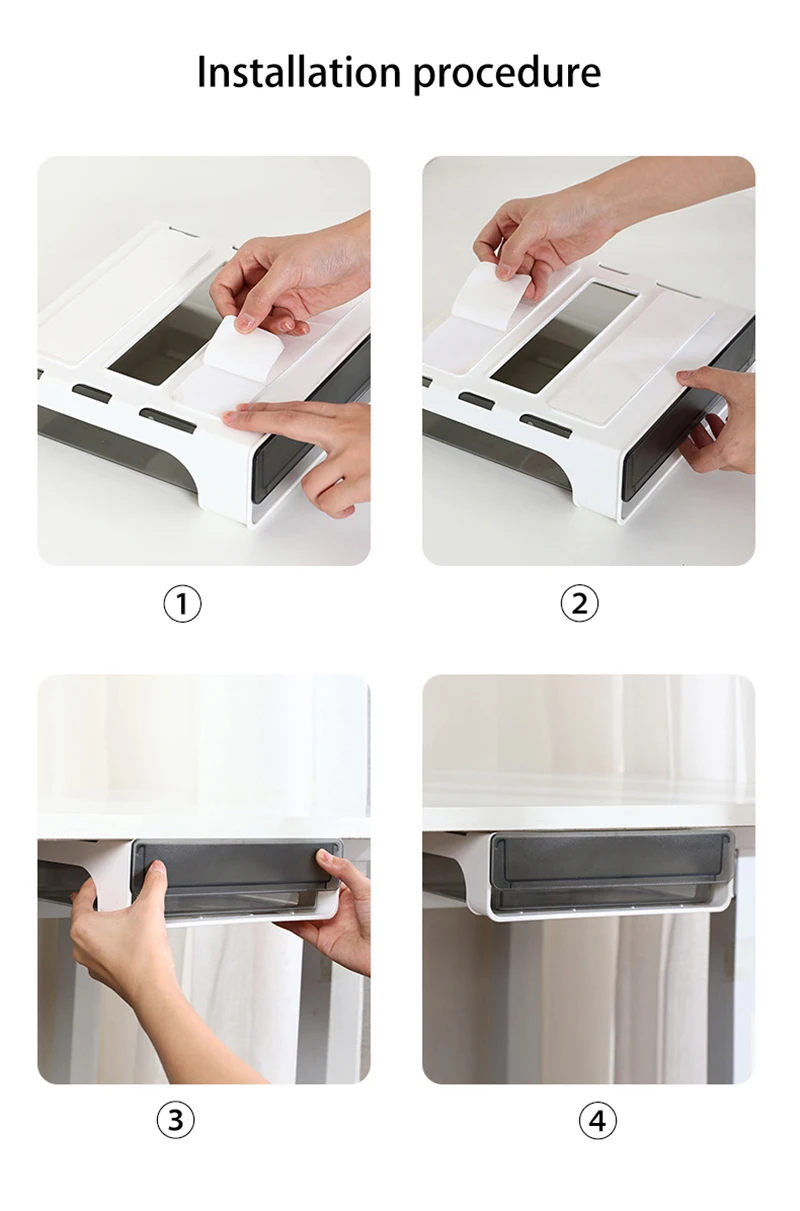 Installation procedure

①

②

③

④