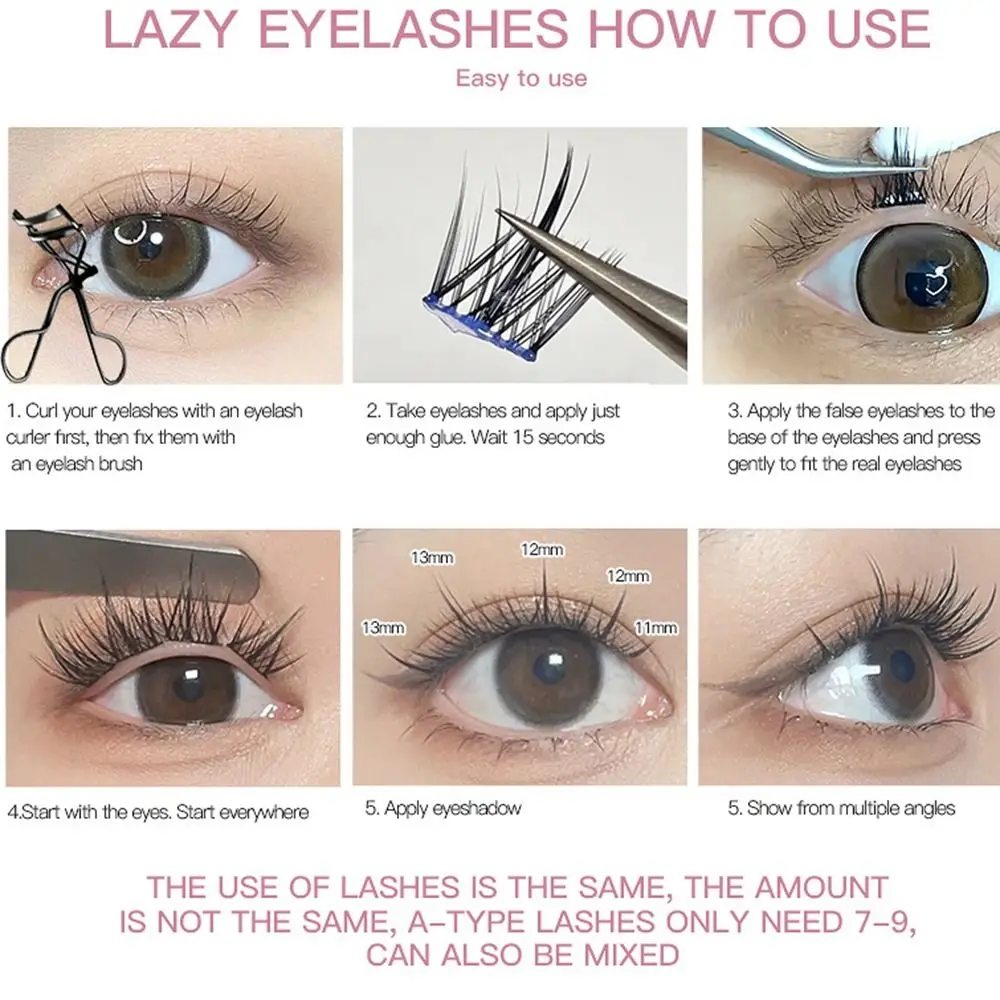 LAZY EYELASHES HOW TO USE

Easy to use

1. Curl your eyelashes with an eyelash curler first, then fix them with an eyelash brush

2. Take eyelashes and apply just enough glue. Wait 15 seconds

3. Apply the false eyelashes to the base of the eyelashes and press gently to fit the real eyelashes

13mm
12mm
12mm
13mm
11mm

4.Start with the eyes. Start everywhere

5. Apply eyeshadow

5. Show from multiple angles

THE USE OF LASHES IS THE SAME, THE AMOUNT IS NOT THE SAME, A-TYPE LASHES ONLY NEED 7-9, CAN ALSO BE MIXED