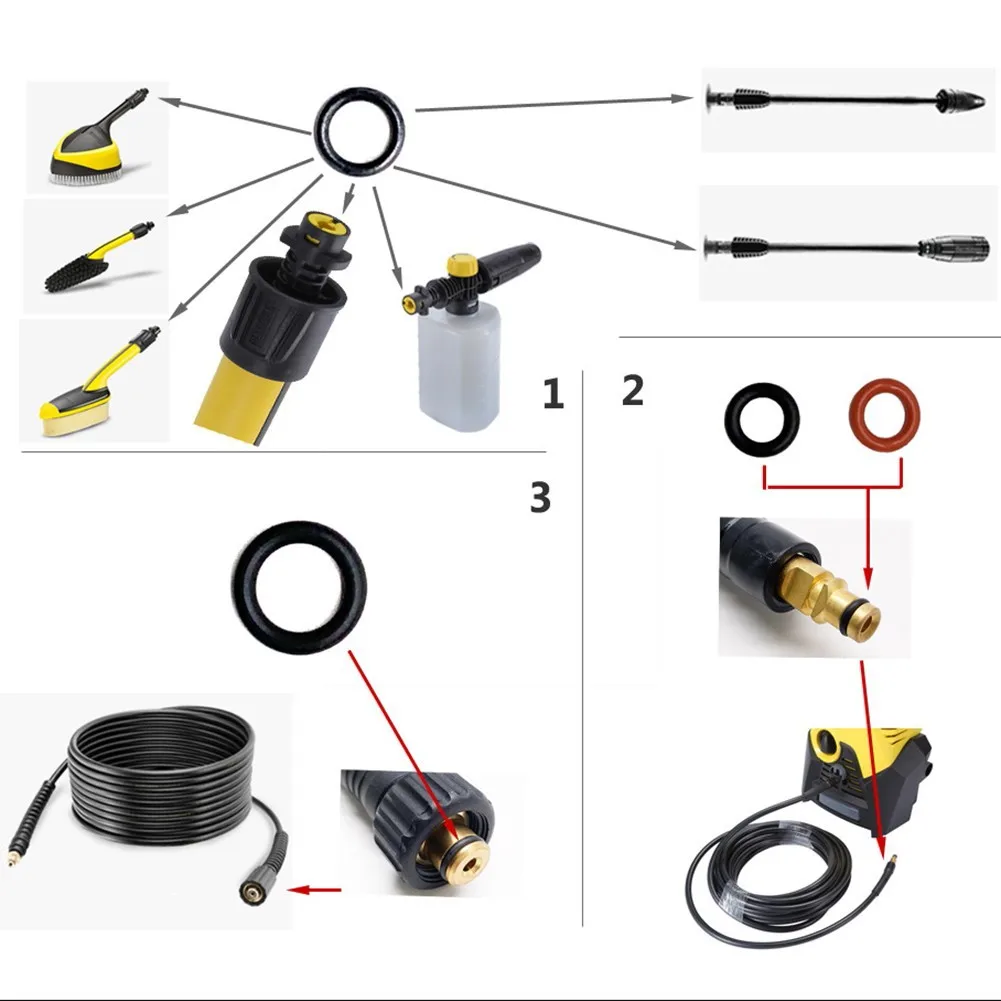 1
2
3