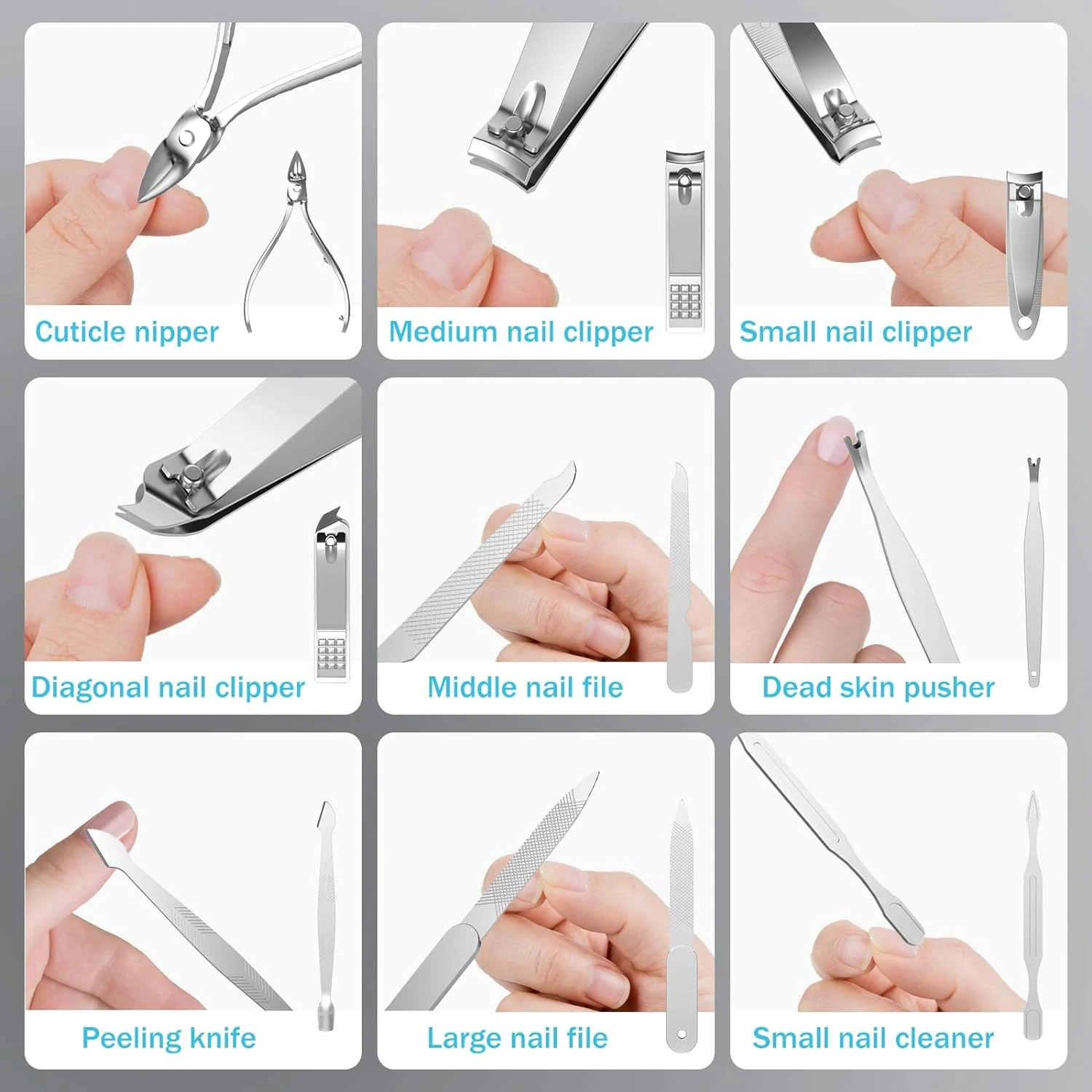 Cuticle nipper

Medium nail clipper

Small nail clipper

Diagonal nail clipper

Middle nail file

Dead skin pusher

Peeling knife

Large nail file

Small nail cleaner