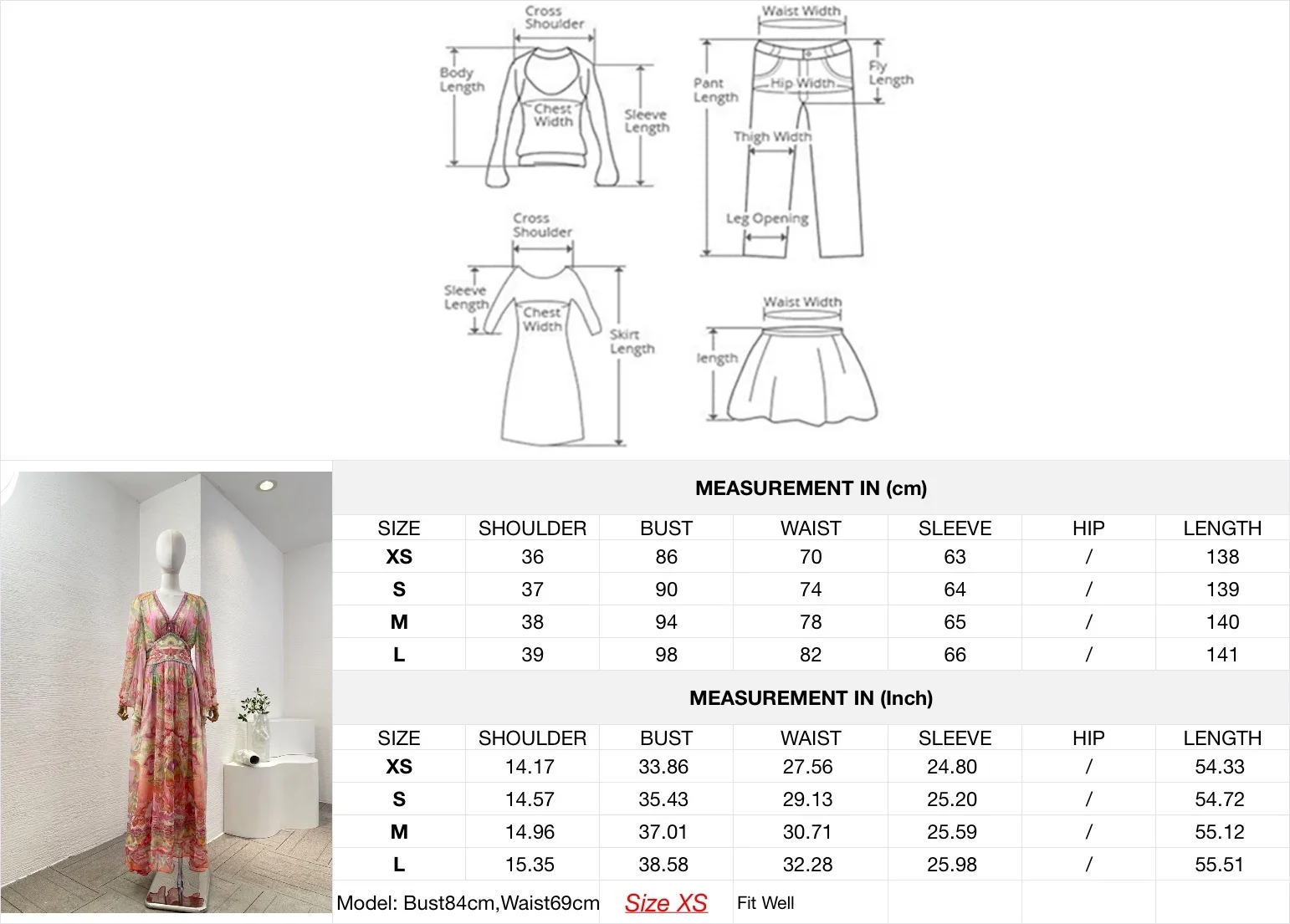 Cross Shoulder
Body Length
Chest Width
Sleeve Length

Waist Width
Pant Length
Hip Width
Fly Length
Thigh Width
Leg Opening

Cross Shoulder
Sleeve Length
Chest Width
Skirt Length

Waist Width
length

MEASUREMENT IN (cm)

| SIZE | SHOULDER | BUST | WAIST | SLEEVE | HIP | LENGTH |
|---|---|---|---|---|---|---|
| XS | 36 | 86 | 70 | 63 | / | 138 |
| S | 37 | 90 | 74 | 64 | / | 139 |
| M | 38 | 94 | 78 | 65 | / | 140 |
| L | 39 | 98 | 82 | 66 | / | 141 |

MEASUREMENT IN (Inch)

| SIZE | SHOULDER | BUST | WAIST | SLEEVE | HIP | LENGTH |
|---|---|---|---|---|---|---|
| XS | 14.17 | 33.86 | 27.56 | 24.80 | / | 54.33 |
| S | 14.57 | 35.43 | 29.13 | 25.20 | / | 54.72 |
| M | 14.96 | 37.01 | 30.71 | 25.59 | / | 55.12 |
| L | 15.35 | 38.58 | 32.28 | 25.98 | / | 55.51 |

Model: Bust84cm,Waist69cm Size XS Fit Well