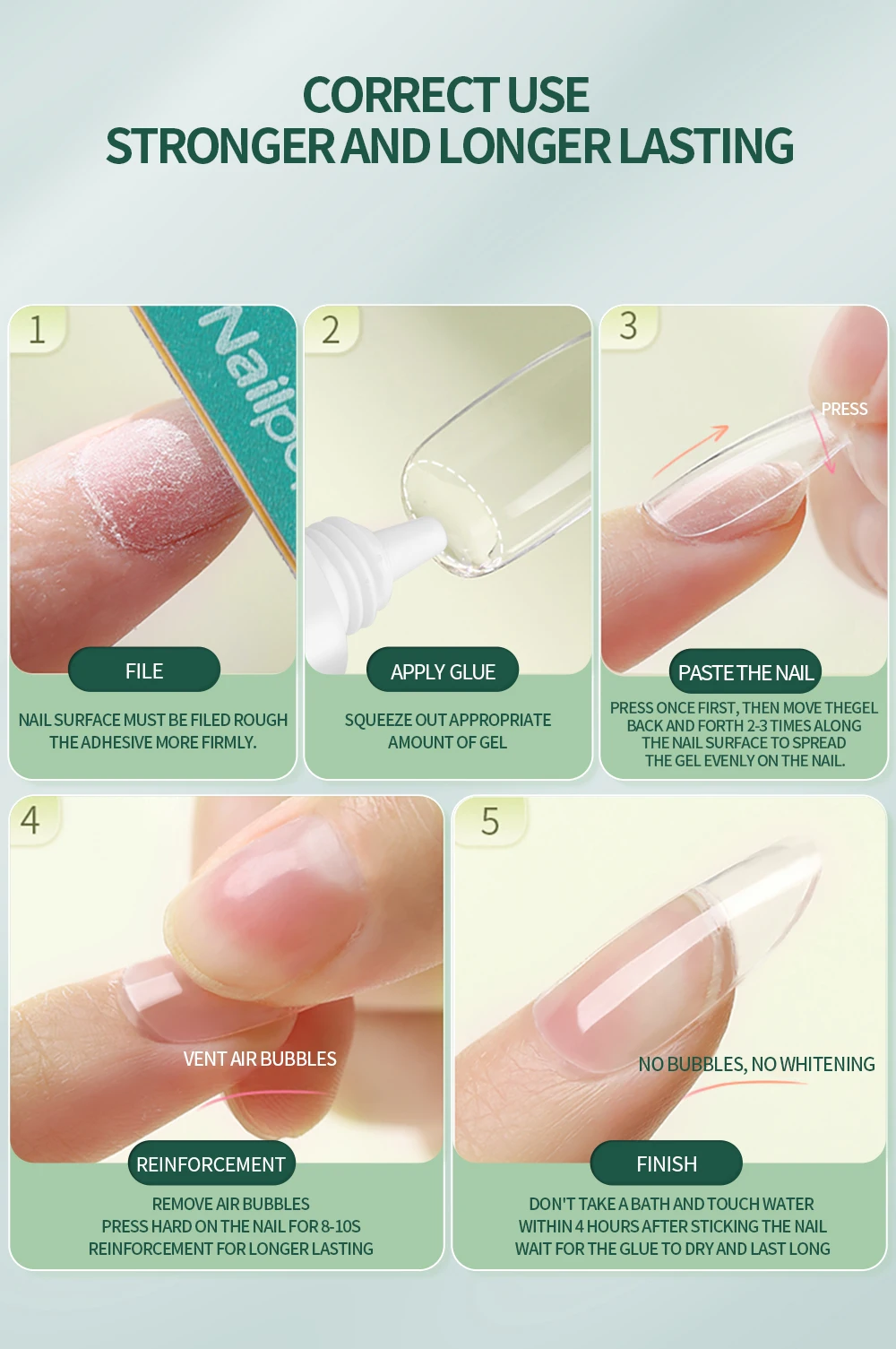 CORRECT USE
STRONGER AND LONGER LASTING

1

Nailpo

FILE

NAIL SURFACE MUST BE FILED ROUGH THE ADHESIVE MORE FIRMLY.

2

APPLY GLUE

SQUEEZE OUT APPROPRIATE AMOUNT OF GEL

3

PRESS

PASTE THE NAIL

PRESS ONCE FIRST, THEN MOVE THEGEL BACK AND FORTH 2-3 TIMES ALONG THE NAIL SURFACE TO SPREAD THE GEL EVENLY ON THE NAIL.

4

VENT AIR BUBBLES

REINFORCEMENT

REMOVE AIR BUBBLES
PRESS HARD ON THE NAIL FOR 8-10S
REINFORCEMENT FOR LONGER LASTING

5

NO BUBBLES, NO WHITENING

FINISH

DON'T TAKE A BATH AND TOUCH WATER
WITHIN 4 HOURS AFTER STICKING THE NAIL
WAIT FOR THE GLUE TO DRY AND LAST LONG