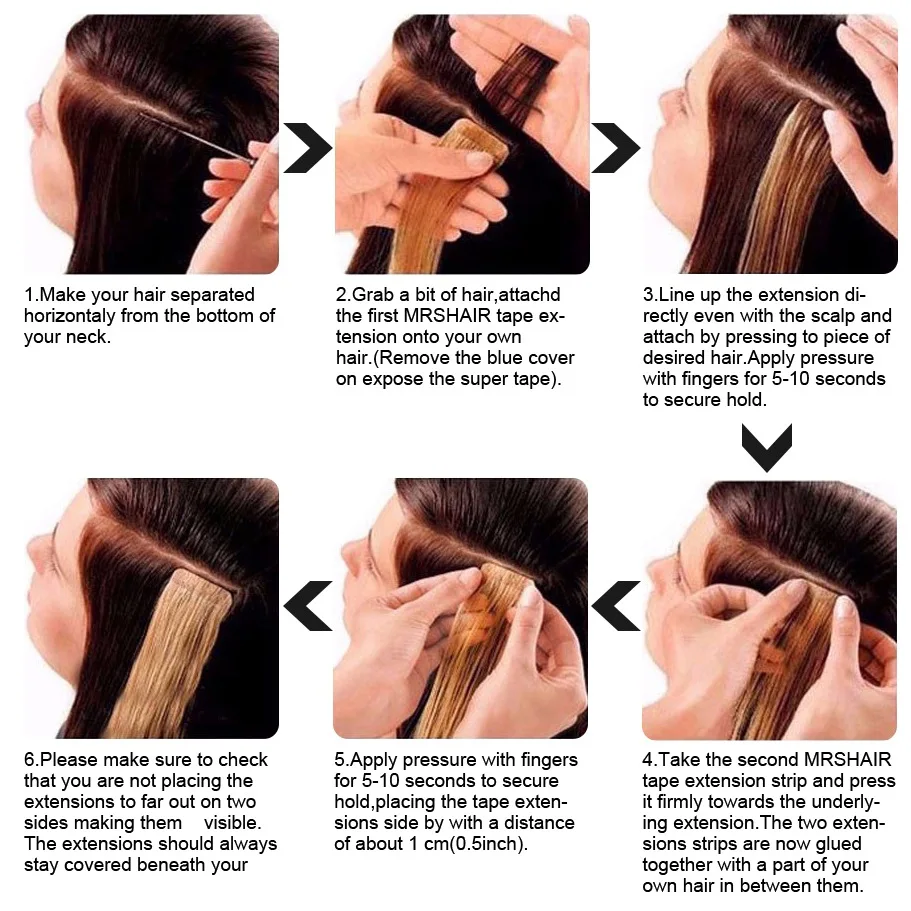 1.Make your hair separated horizontaly from the bottom of your neck.

2.Grab a bit of hair,attachd the first MRSHAIR tape extension onto your own hair.(Remove the blue cover on expose the super tape).

3.Line up the extension directly even with the scalp and attach by pressing to piece of desired hair.Apply pressure with fingers for 5-10 seconds to secure hold.

4.Take the second MRSHAIR tape extension strip and press it firmly towards the underlying extension.The two extensions strips are now glued together with a part of your own hair in between them.

5.Apply pressure with fingers for 5-10 seconds to secure hold,placing the tape extensions side by with a distance of about 1 cm(0.5inch).

6.Please make sure to check that you are not placing the extensions to far out on two sides making them visible. The extensions should always stay covered beneath your