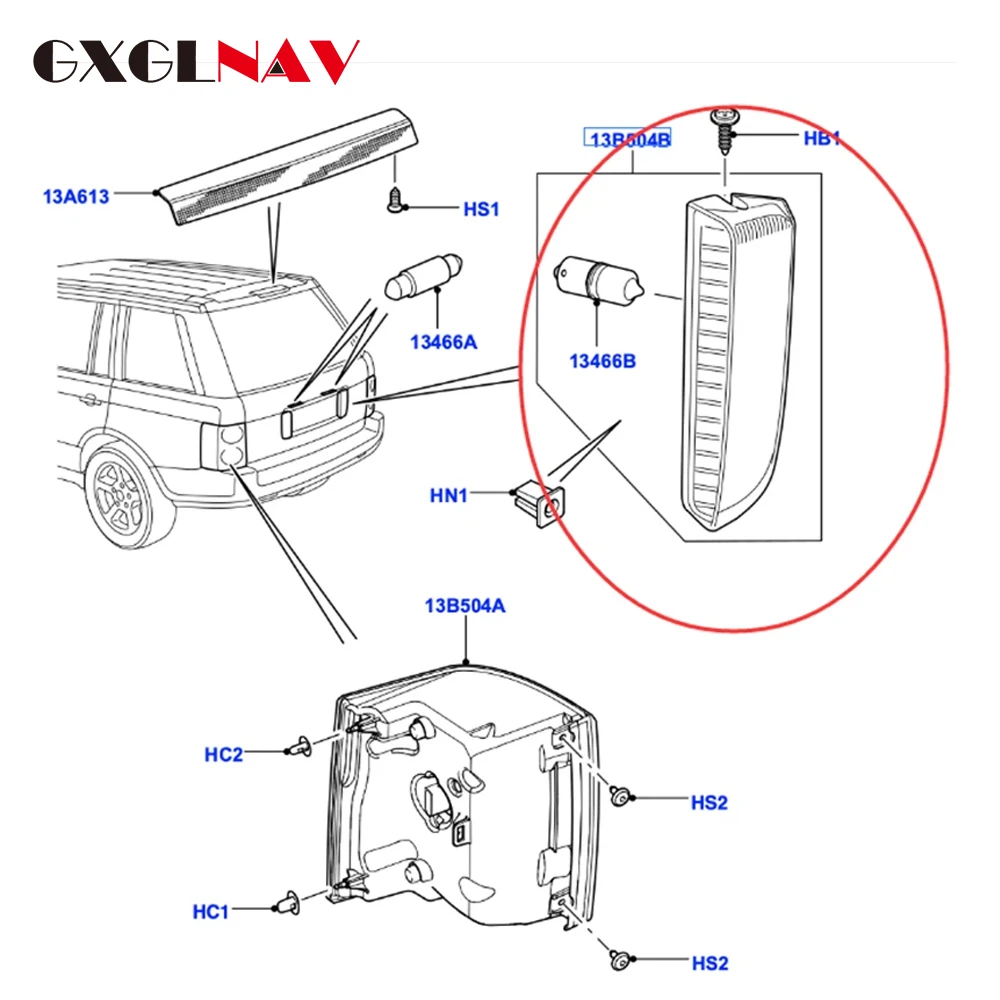 GXGLNAV

13A613

HS1

13B504B

HB1

13466A

13466B

HN1

13B504A

HC2

HS2

HC1

HS2