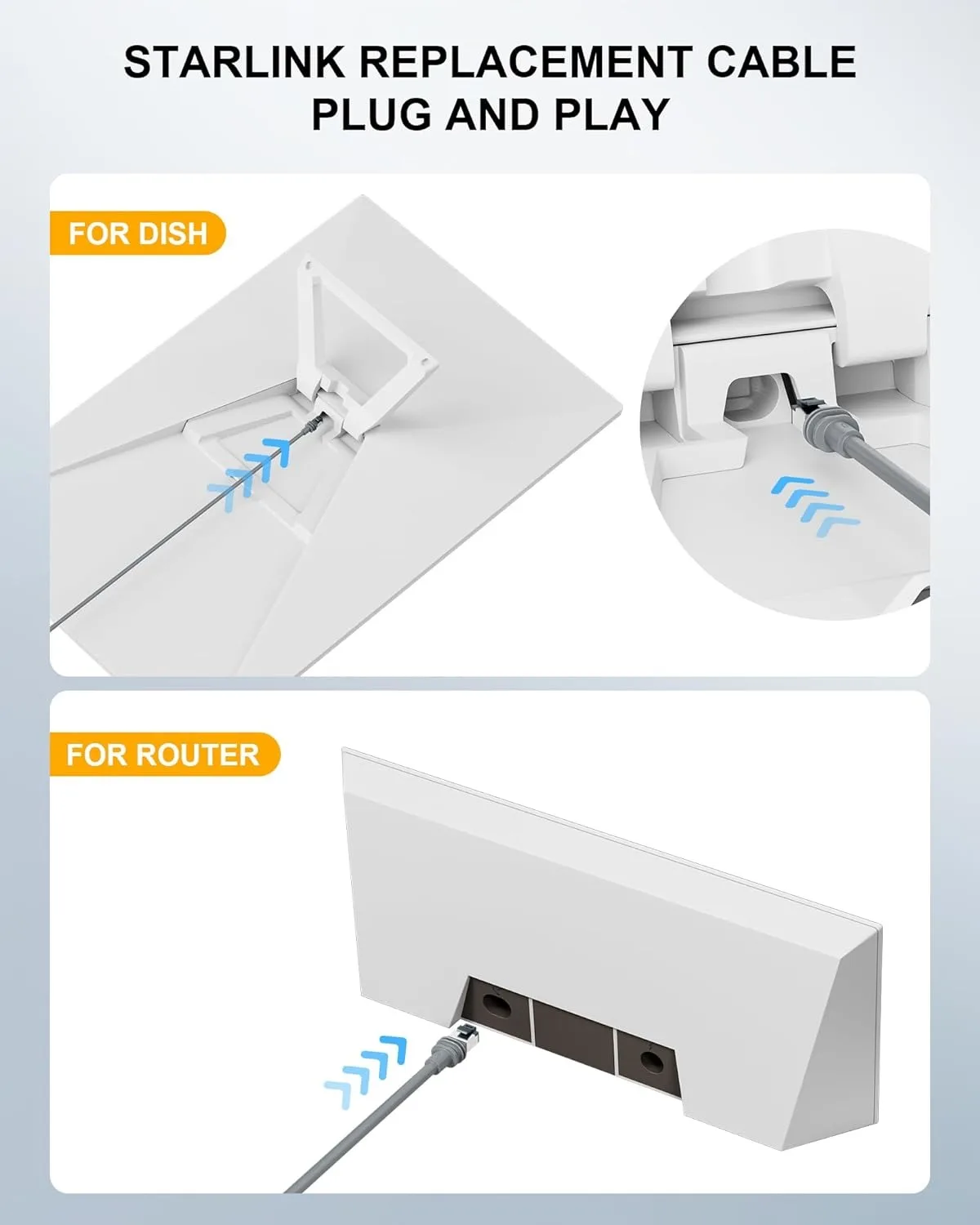 STARLINK REPLACEMENT CABLE
PLUG AND PLAY

FOR DISH

FOR ROUTER