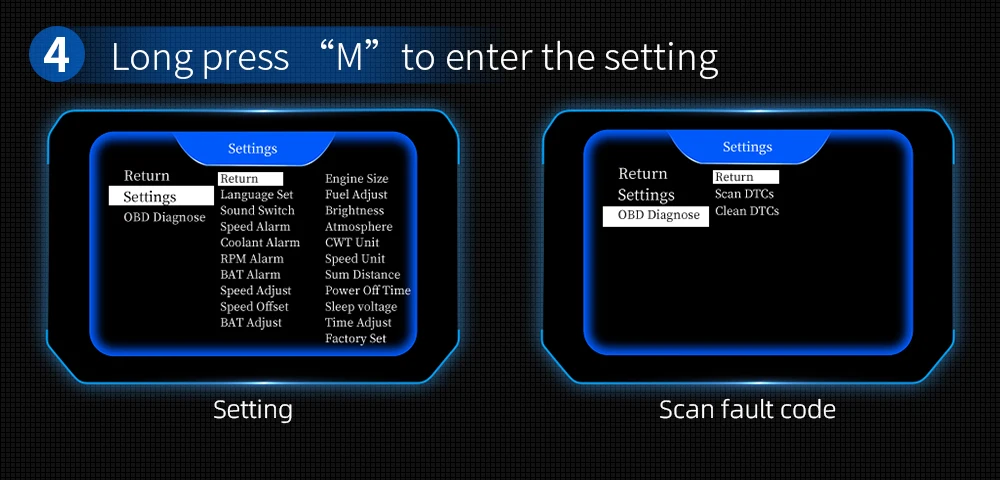 4 Long press “M” to enter the setting

Settings

Return
Settings
OBD Diagnose

Return
Language Set
Sound Switch
Speed Alarm
Coolant Alarm
RPM Alarm
BAT Alarm
Speed Adjust
Speed Offset
BAT Adjust

Engine Size
Fuel Adjust
Brightness
Atmosphere
CWT Unit
Speed Unit
Sum Distance
Power Off Time
Sleep voltage
Time Adjust
Factory Set

Setting

Settings

Return
Settings
OBD Diagnose

Return
Scan DTCs
Clean DTCs

Scan fault code