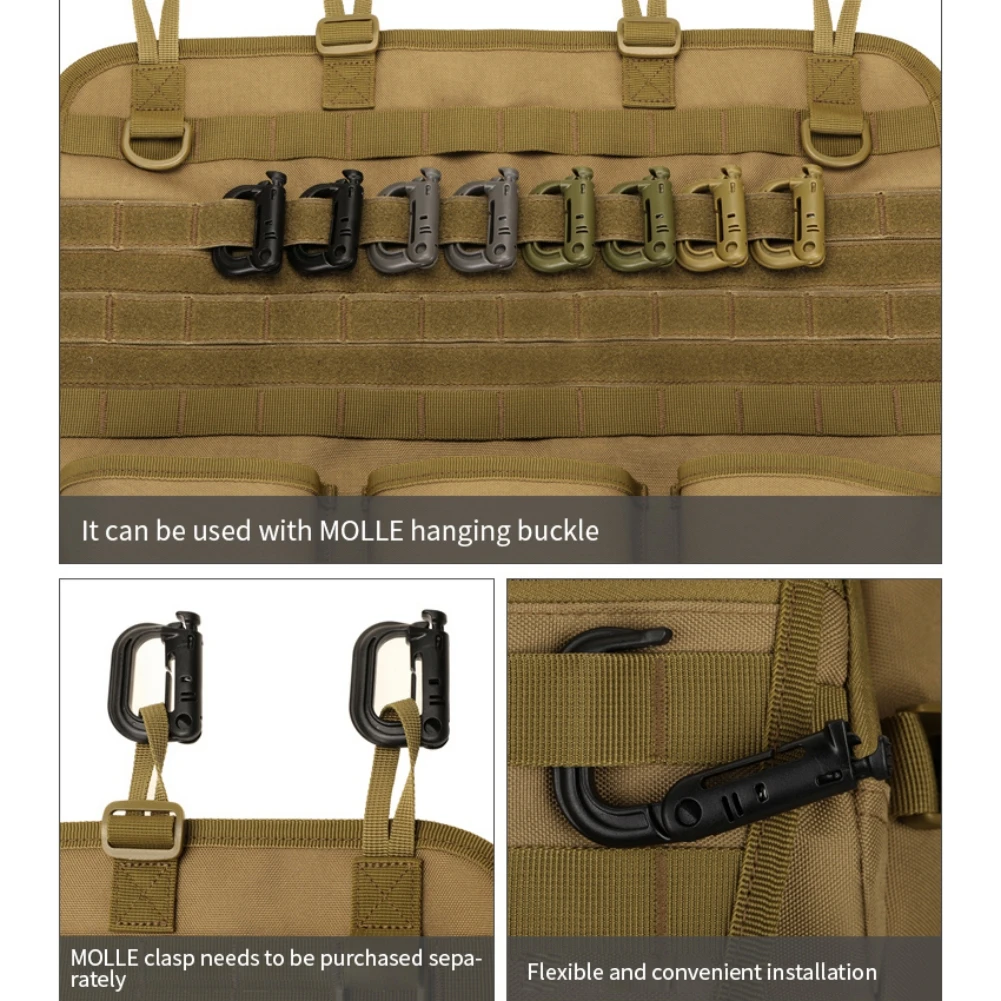 It can be used with MOLLE hanging buckle

MOLLE clasp needs to be purchased separately

Flexible and convenient installation