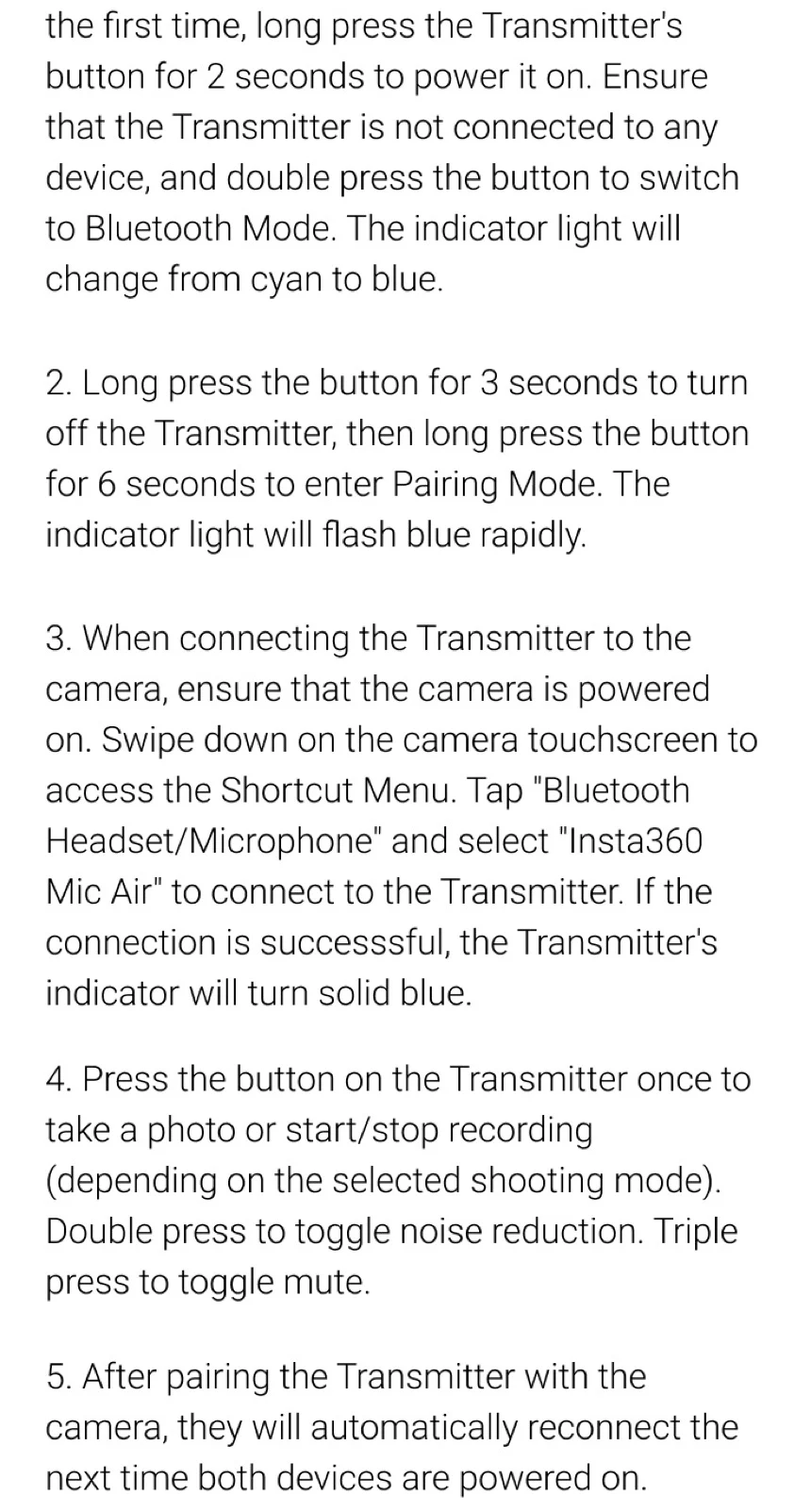 the first time, long press the Transmitter's button for 2 seconds to power it on. Ensure that the Transmitter is not connected to any device, and double press the button to switch to Bluetooth Mode. The indicator light will change from cyan to blue.

2. Long press the button for 3 seconds to turn off the Transmitter, then long press the button for 6 seconds to enter Pairing Mode. The indicator light will flash blue rapidly.

3. When connecting the Transmitter to the camera, ensure that the camera is powered on. Swipe down on the camera touchscreen to access the Shortcut Menu. Tap "Bluetooth Headset/Microphone" and select "Insta360 Mic Air" to connect to the Transmitter. If the connection is successsful, the Transmitter's indicator will turn solid blue.

4. Press the button on the Transmitter once to take a photo or start/stop recording (depending on the selected shooting mode). Double press to toggle noise reduction. Triple press to toggle mute.

5. After pairing the Transmitter with the camera, they will automatically reconnect the next time both devices are powered on.