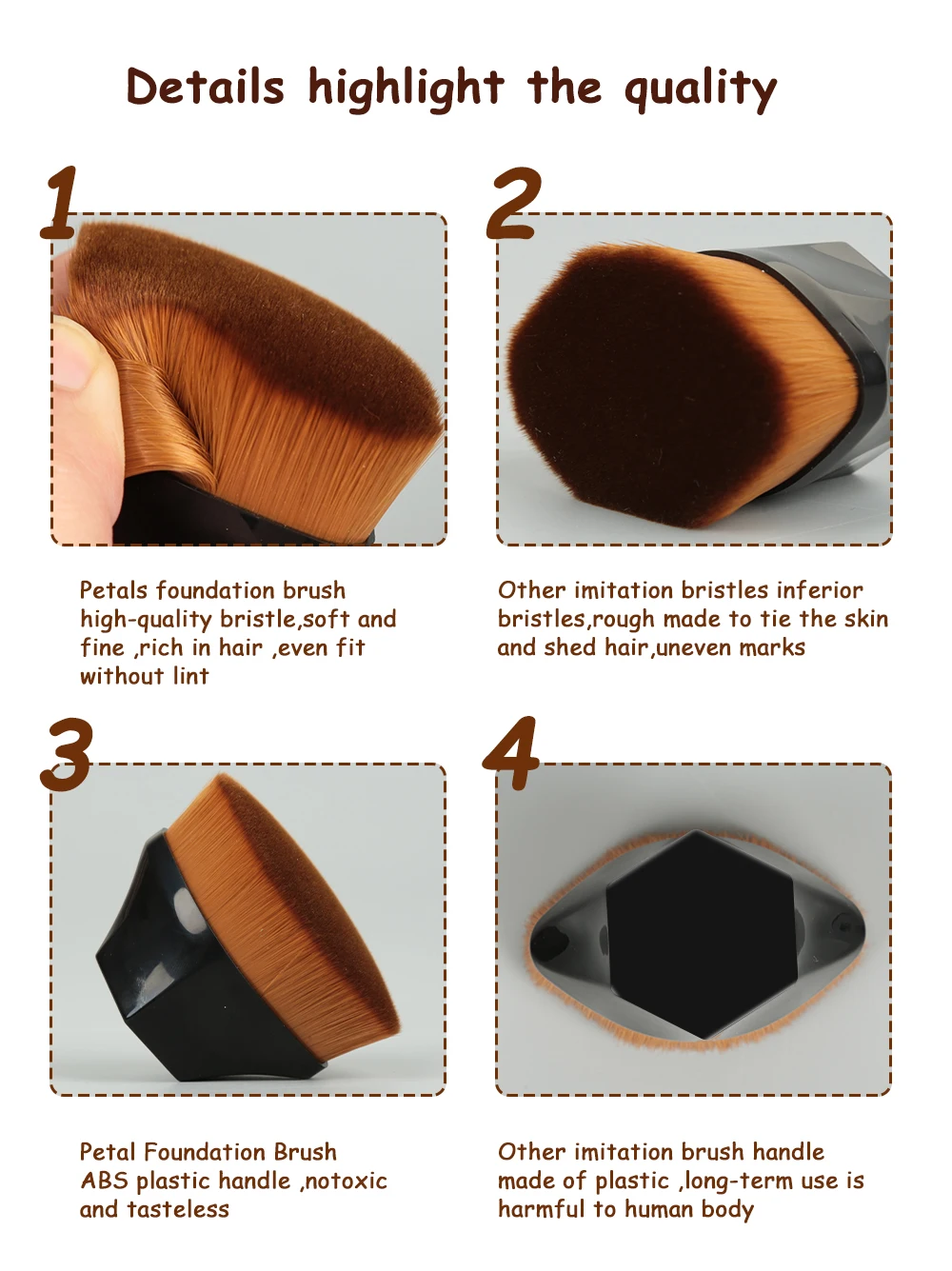 Details highlight the quality

1

Petals foundation brush high-quality bristle,soft and fine ,rich in hair ,even fit without lint

2

Other imitation bristles inferior bristles,rough made to tie the skin and shed hair,uneven marks

3

Petal Foundation Brush ABS plastic handle ,notoxic and tasteless

4

Other imitation brush handle made of plastic ,long-term use is harmful to human body