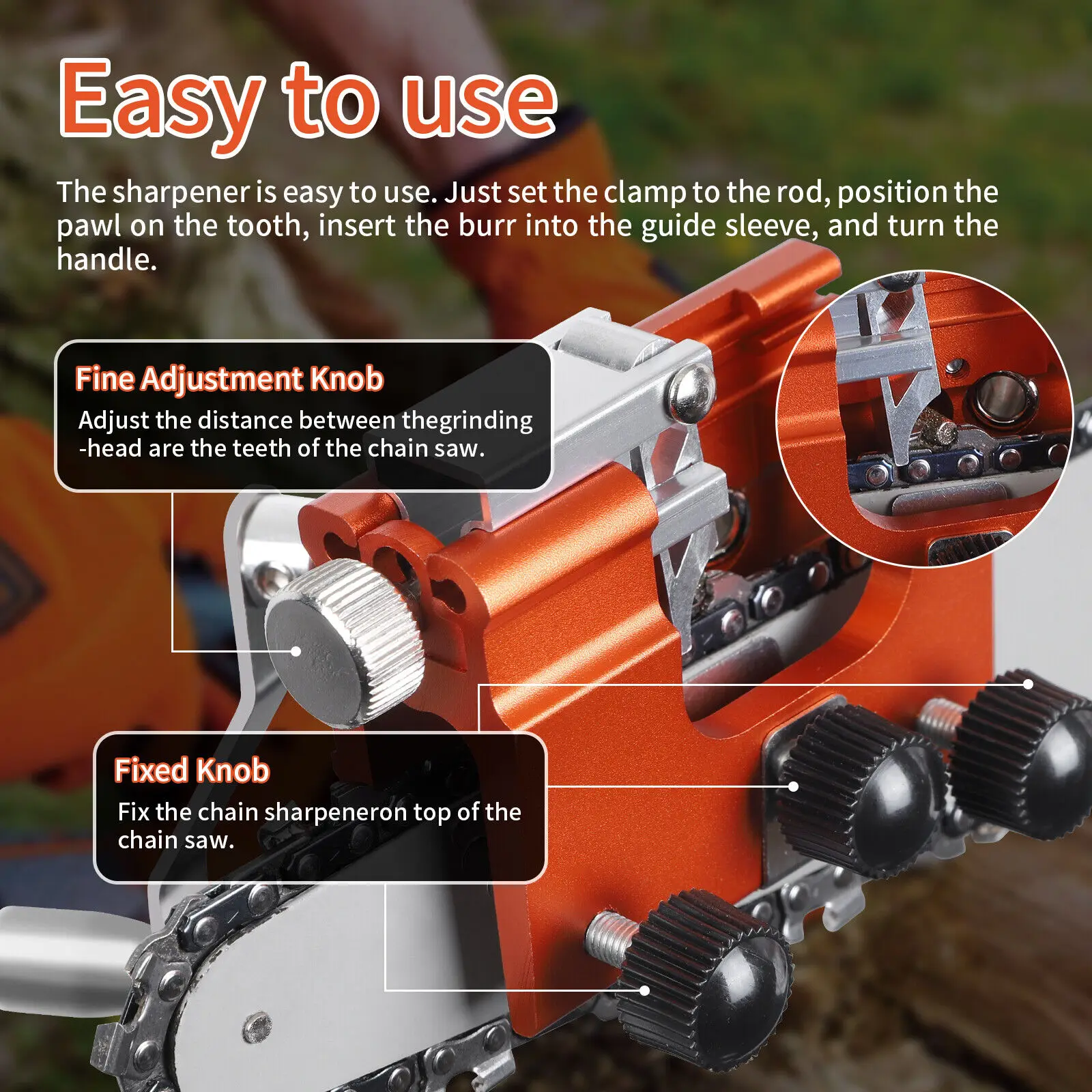 Easy to use

The sharpener is easy to use. Just set the clamp to the rod, position the pawl on the tooth, insert the burr into the guide sleeve, and turn the handle.

Fine Adjustment Knob

Adjust the distance between thegrinding -head are the teeth of the chain saw.

Fixed Knob

Fix the chain sharpeneron top of the chain saw.