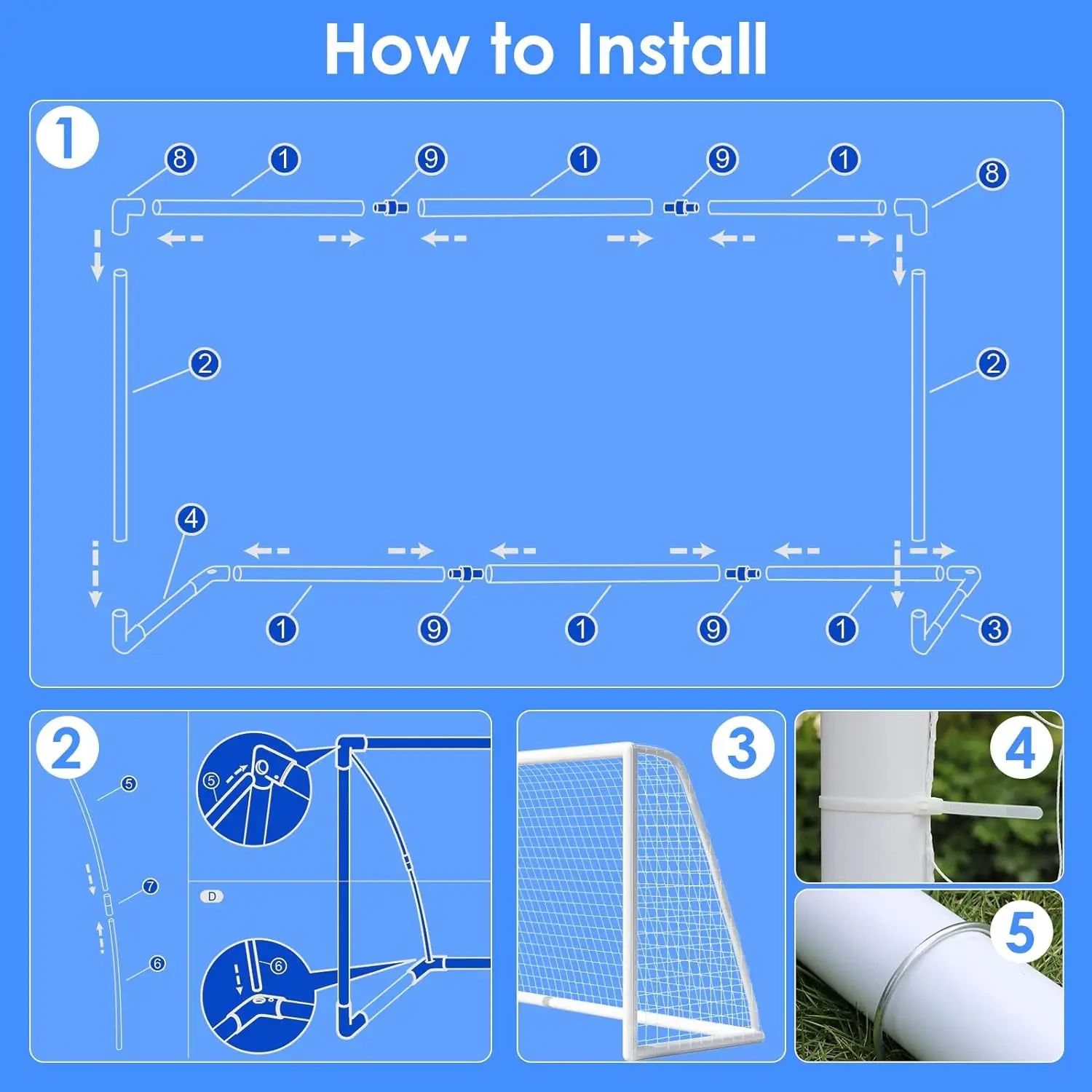 How to Install

1

8
1
9
1
9
1
8

2
2

4
1
9
1
9
1
3

2
5
7
6
5
D
6

3

4

5