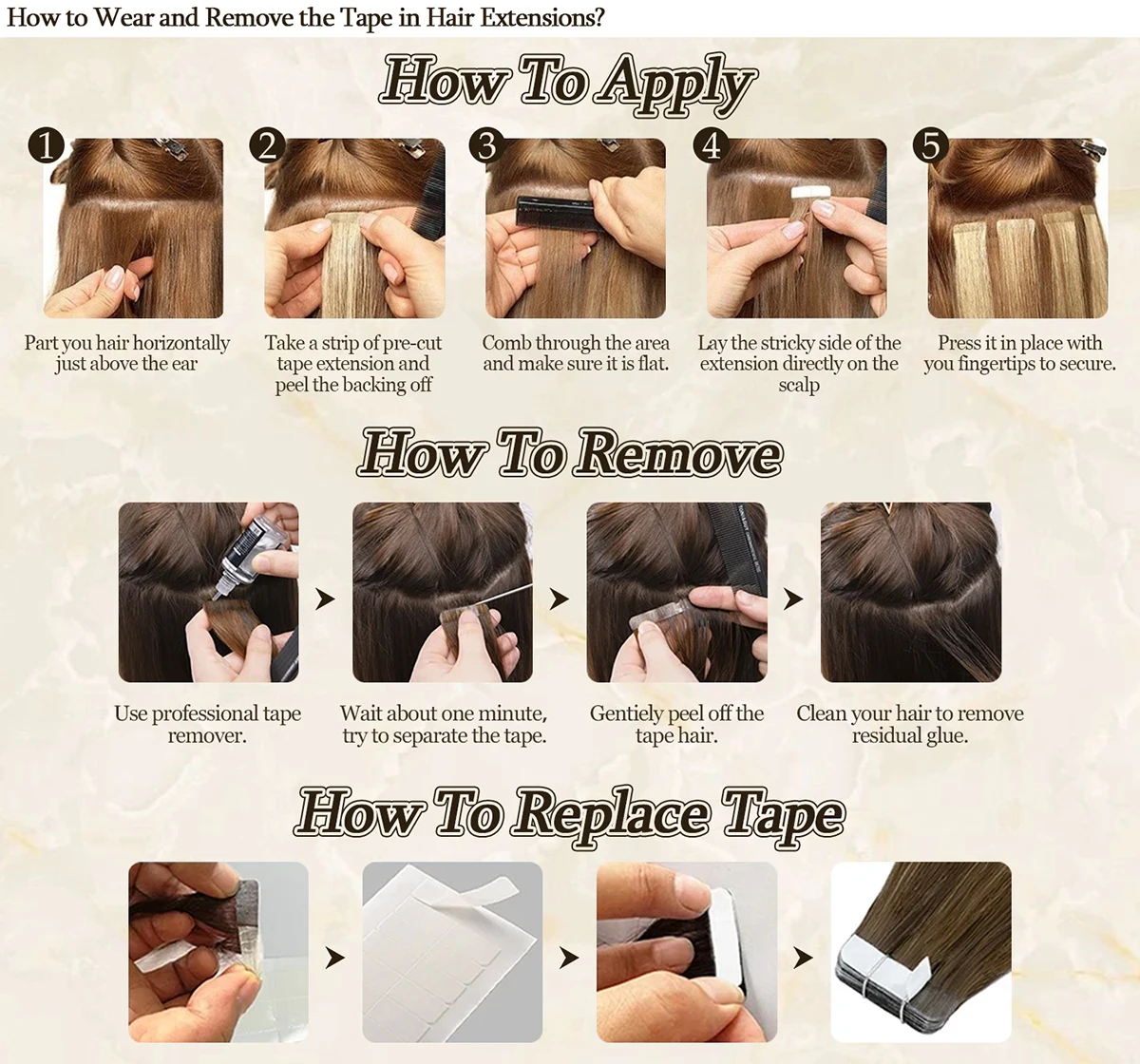 How to Wear and Remove the Tape in Hair Extensions?

How To Apply

1
Part you hair horizontally just above the ear

2
Take a strip of pre-cut tape extension and peel the backing off

3
Comb through the area and make sure it is flat.

4
Lay the stricky side of the extension directly on the scalp

5
Press it in place with you fingertips to secure.

How To Remove

Use professional tape remover.

Wait about one minute, try to separate the tape.

Gentiely peel off the tape hair.

Clean your hair to remove residual glue.

How To Replace Tape