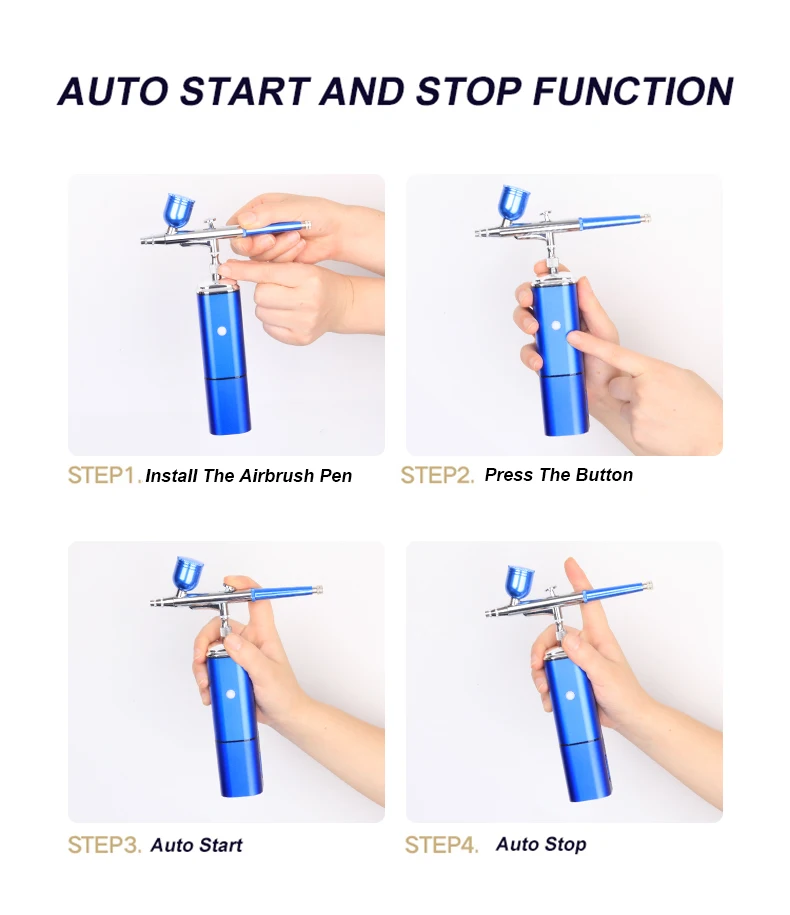 AUTO START AND STOP FUNCTION

STEP1. Install The Airbrush Pen

STEP2. Press The Button

STEP3. Auto Start

STEP4. Auto Stop