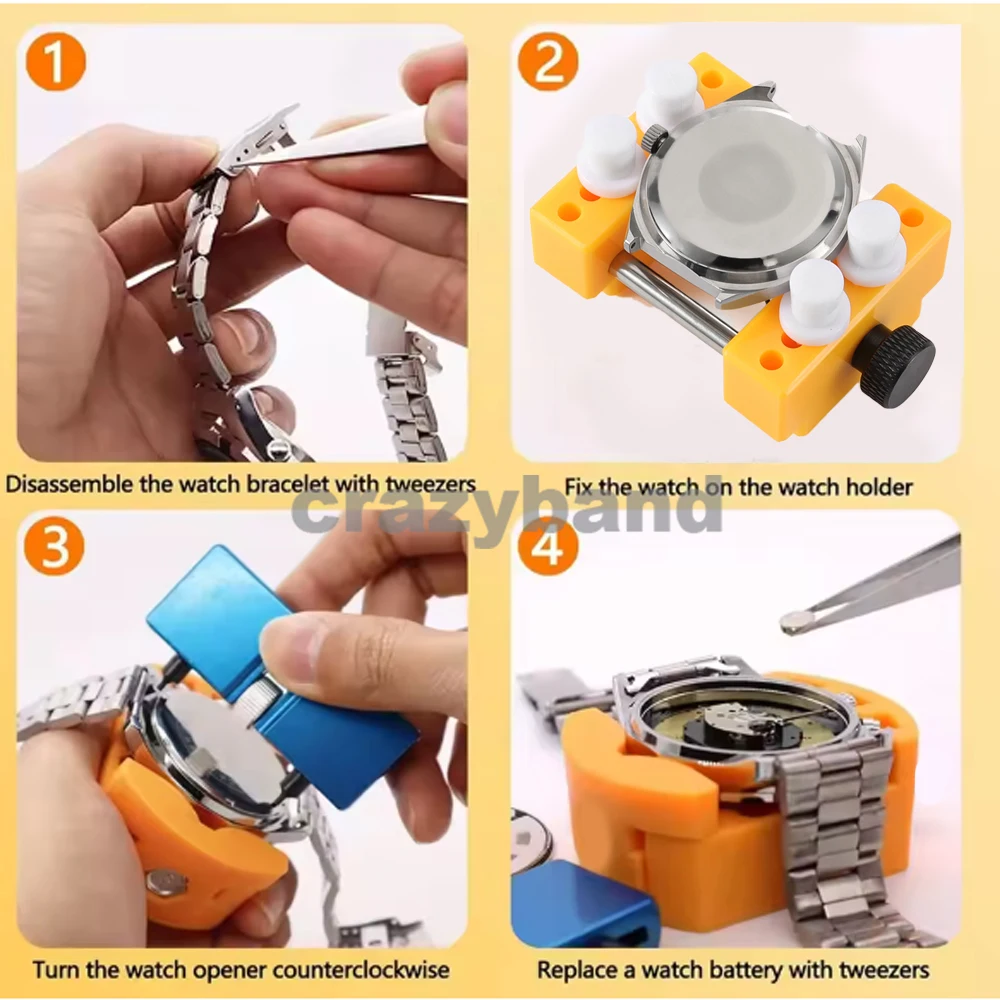 1

Disassemble the watch bracelet with tweezers

2

Fix the watch on the watch holder

crazyband

3

Turn the watch opener counterclockwise

4

Replace a watch battery with tweezers