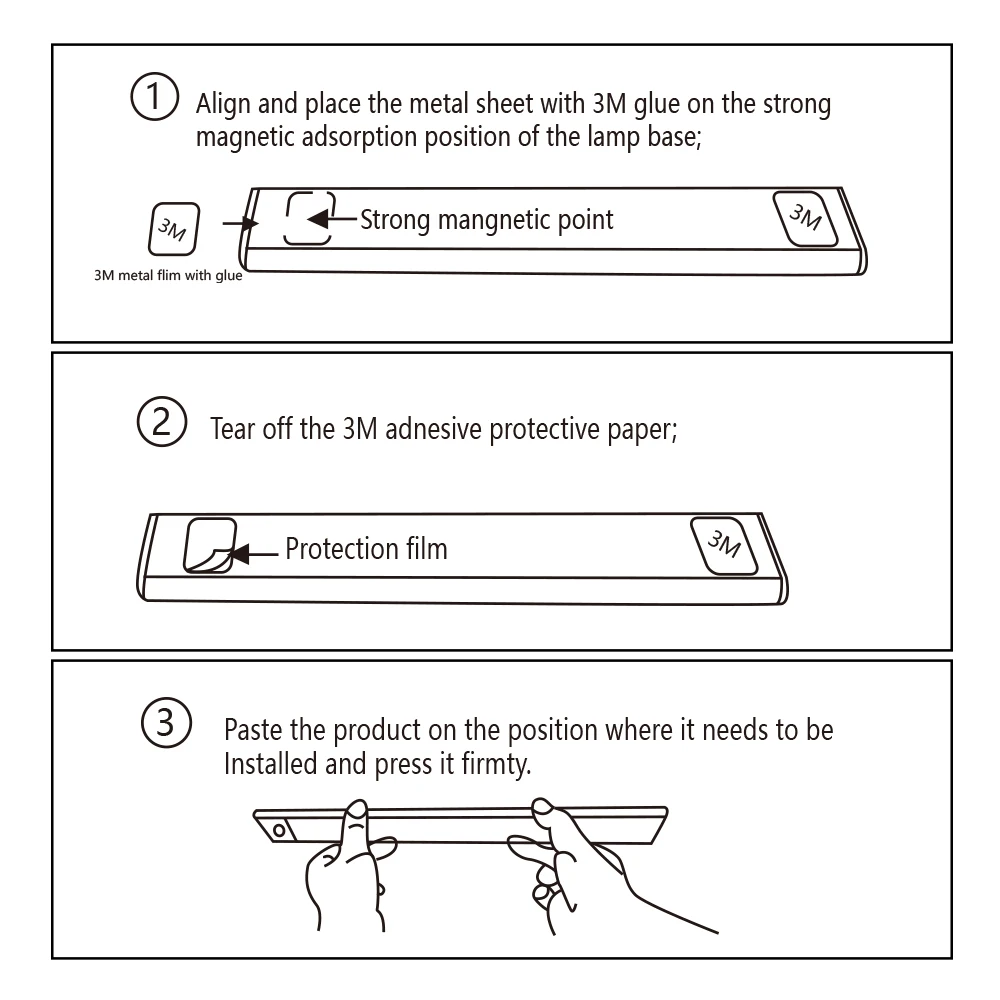 ① Align and place the metal sheet with 3M glue on the strong magnetic adsorption position of the lamp base;

3M

3M metal flim with glue

Strong mangnetic point

3M

② Tear off the 3M adnesive protective paper;

Protection film

3M

③ Paste the product on the position where it needs to be Installed and press it firmty.