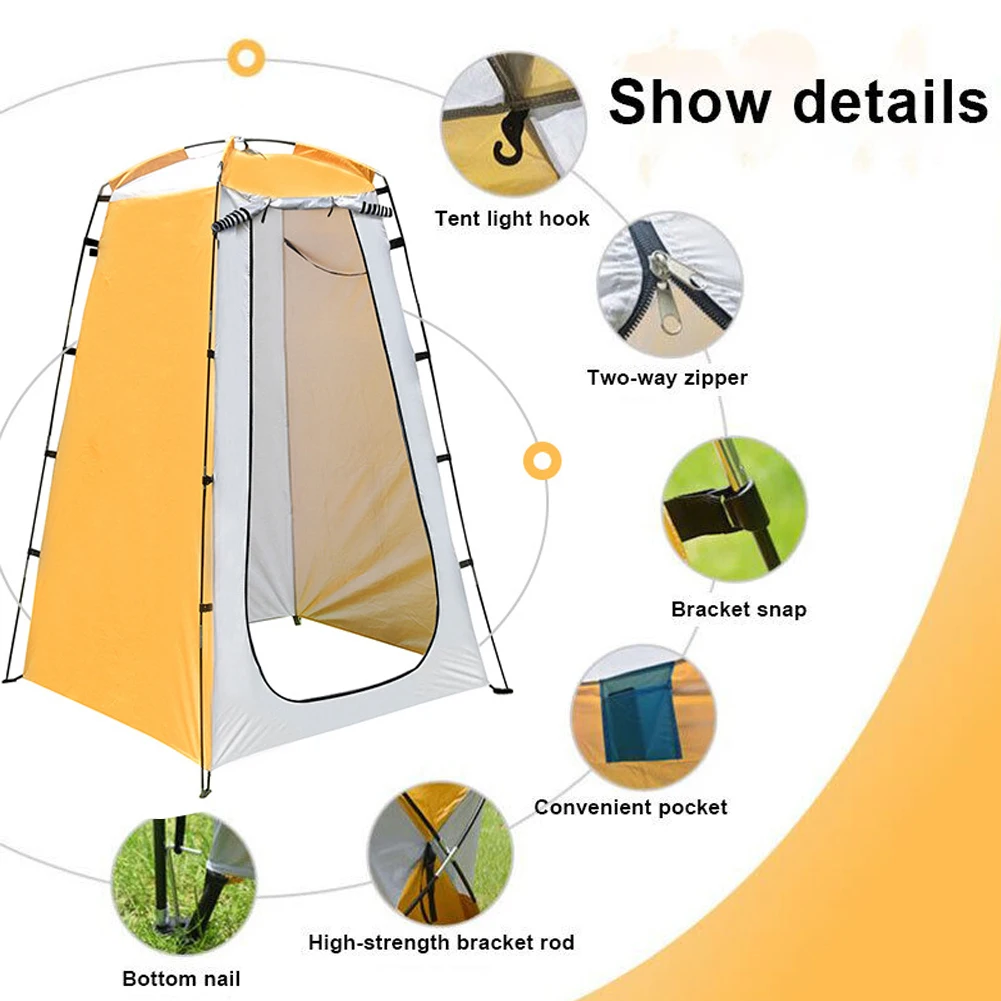 Show details

Tent light hook

Two-way zipper

Bracket snap

Convenient pocket

High-strength bracket rod

Bottom nail