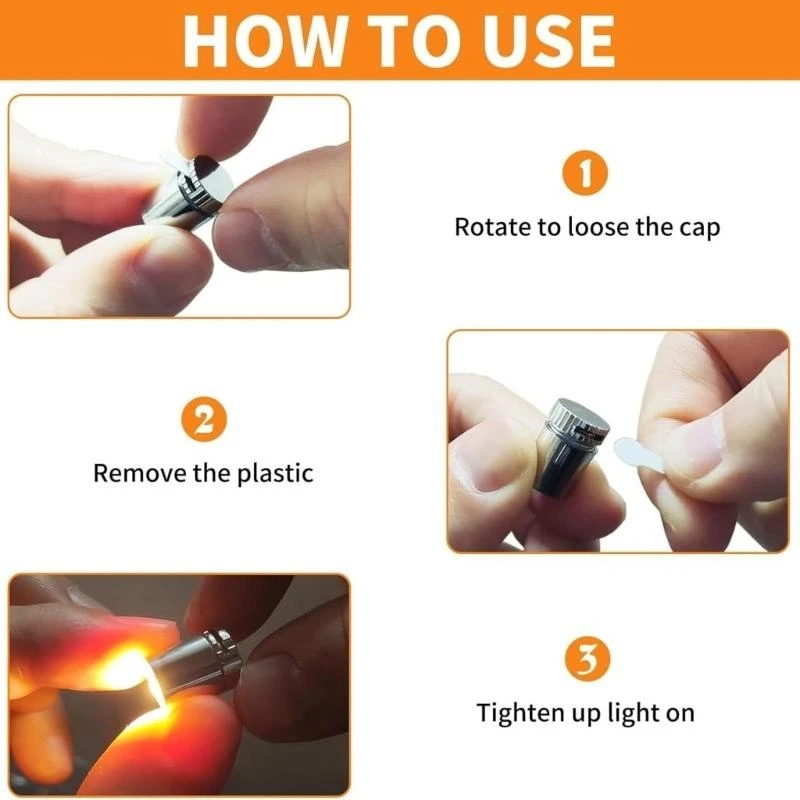 HOW TO USE

1

Rotate to loose the cap

2

Remove the plastic

3

Tighten up light on