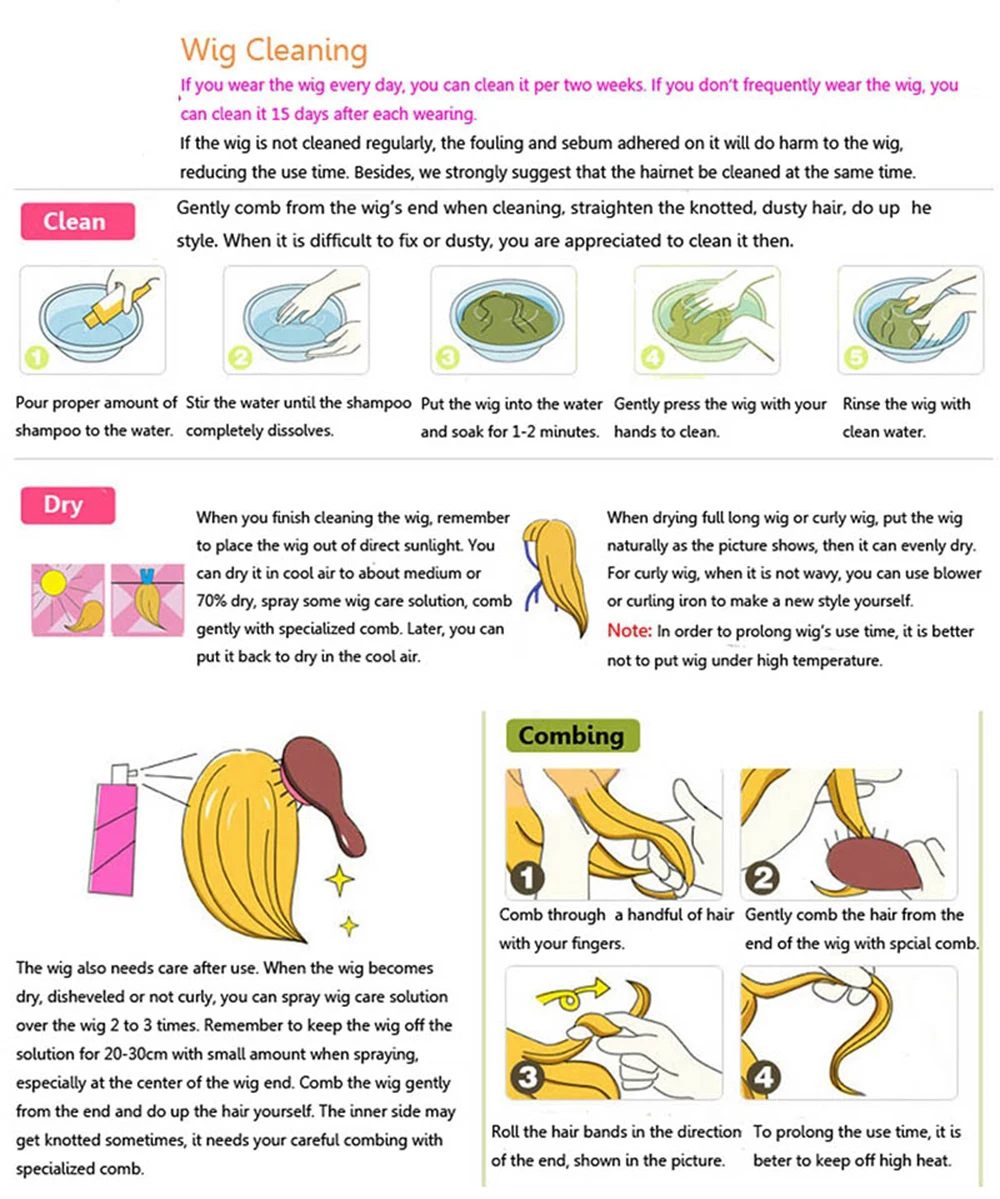 Wig Cleaning

If you wear the wig every day, you can clean it per two weeks. If you don't frequently wear the wig, you can clean it 15 days after each wearing.

If the wig is not cleaned regularly, the fouling and sebum adhered on it will do harm to the wig, reducing the use time. Besides, we strongly suggest that the hairnet be cleaned at the same time.

Clean

Gently comb from the wig's end when cleaning, straighten the knotted, dusty hair, do up he style. When it is difficult to fix or dusty, you are appreciated to clean it then.

1
Pour proper amount of shampoo to the water.

2
Stir the water until the shampoo completely dissolves.

3
Put the wig into the water and soak for 1-2 minutes.

4
Gently press the wig with your hands to clean.

5
Rinse the wig with clean water.

Dry

When you finish cleaning the wig, remember to place the wig out of direct sunlight. You can dry it in cool air to about medium or 70% dry, spray some wig care solution, comb gently with specialized comb. Later, you can put it back to dry in the cool air.

When drying full long wig or curly wig, put the wig naturally as the picture shows, then it can evenly dry. For curly wig, when it is not wavy, you can use blower or curling iron to make a new style yourself.

Note: In order to prolong wig's use time, it is better not to put wig under high temperature.

The wig also needs care after use. When the wig becomes dry, disheveled or not curly, you can spray wig care solution over the wig 2 to 3 times. Remember to keep the wig off the solution for 20-30cm with small amount when spraying, especially at the center of the wig end. Comb the wig gently from the end and do up the hair yourself. The inner side may get knotted sometimes, it needs your careful combing with specialized comb.

Combing

1
Comb through a handful of hair with your fingers.

2
Gently comb the hair from the end of the wig with spcial comb.

3
Roll the hair bands in the direction of the end, shown in the picture.

4
To prolong the use time, it is beter to keep off high heat.