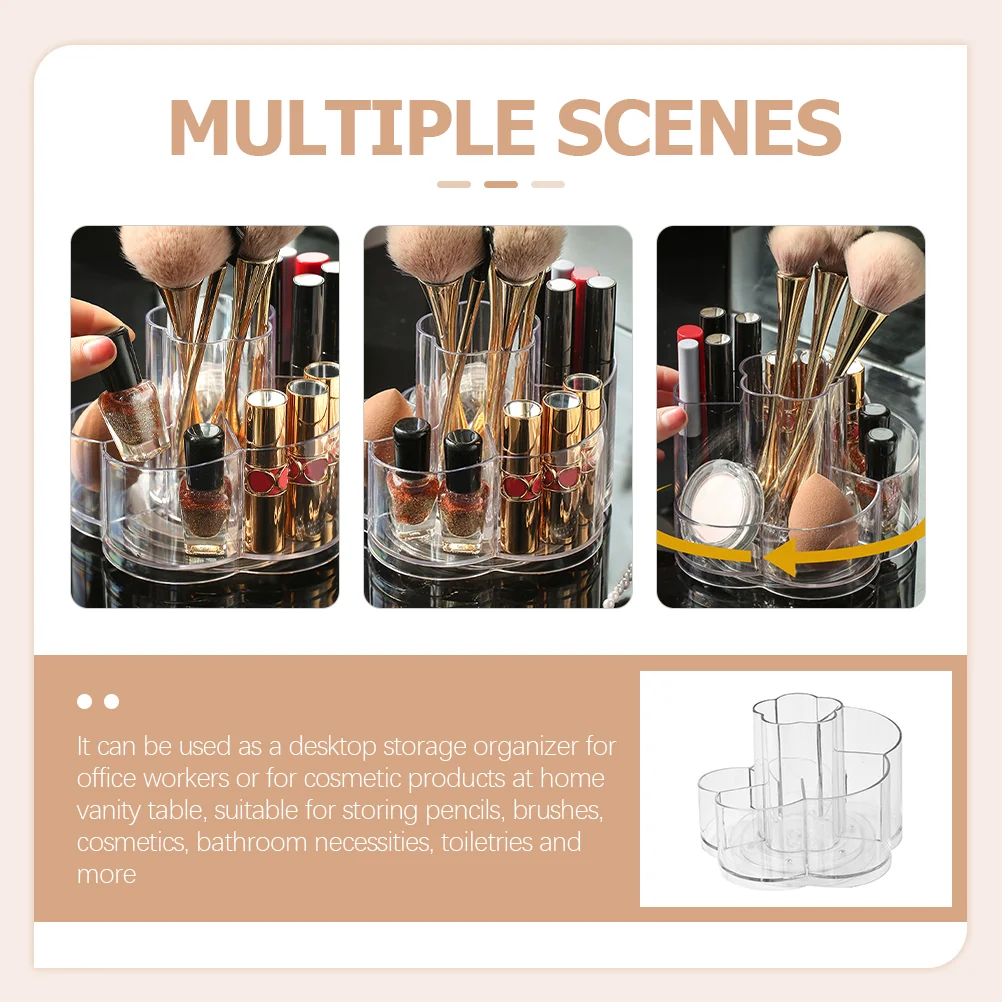 MULTIPLE SCENES

It can be used as a desktop storage organizer for office workers or for cosmetic products at home vanity table, suitable for storing pencils, brushes, cosmetics, bathroom necessities, toiletries and more