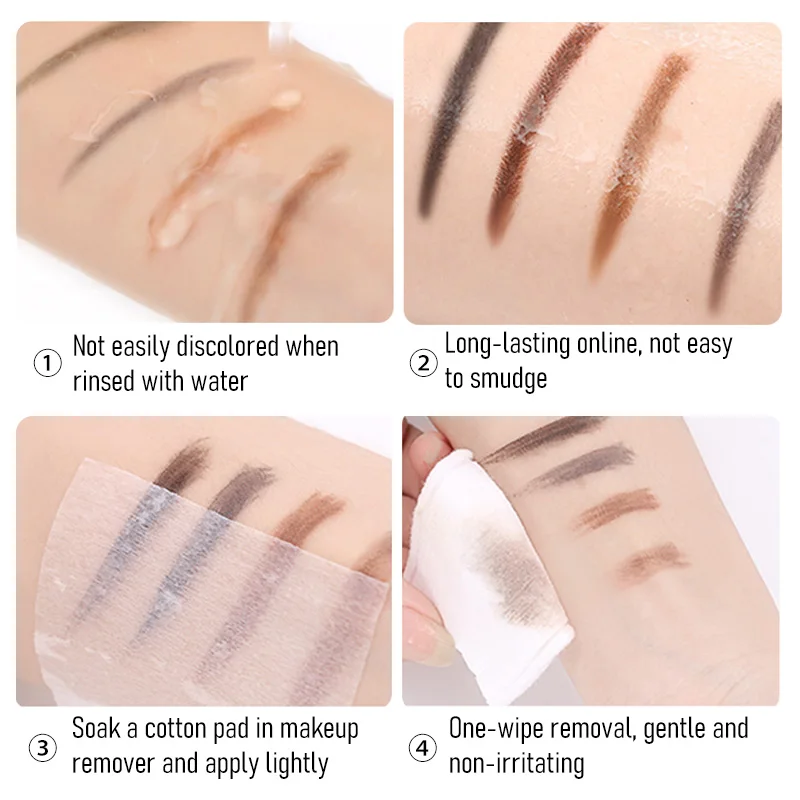 ① Not easily discolored when rinsed with water

② Long-lasting online, not easy to smudge

③ Soak a cotton pad in makeup remover and apply lightly

④ One-wipe removal, gentle and non-irritating