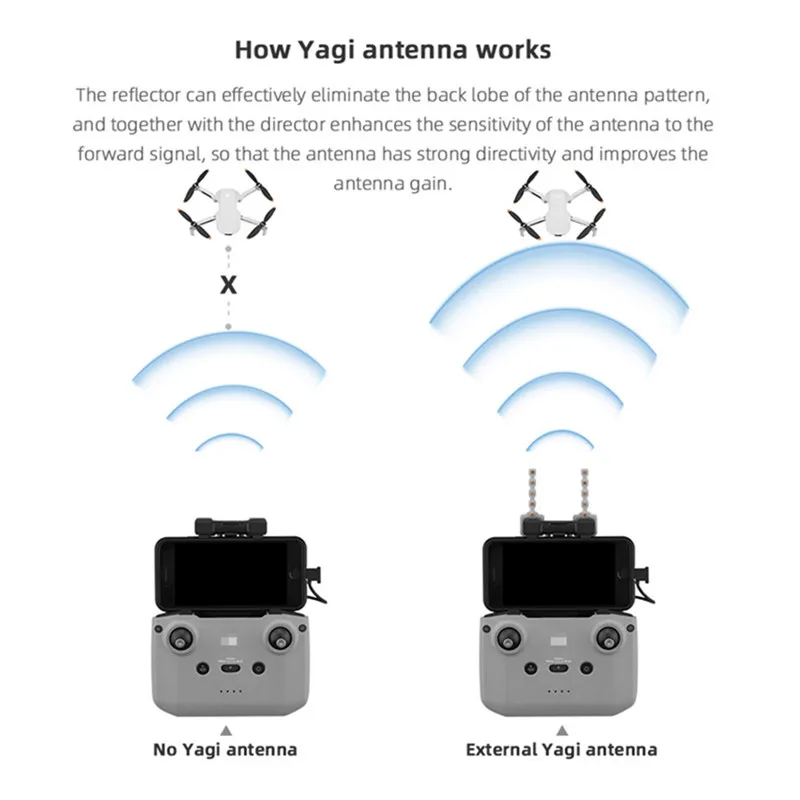 How Yagi antenna works

The reflector can effectively eliminate the back lobe of the antenna pattern, and together with the director enhances the sensitivity of the antenna to the forward signal, so that the antenna has strong directivity and improves the antenna gain.

X

No Yagi antenna

External Yagi antenna