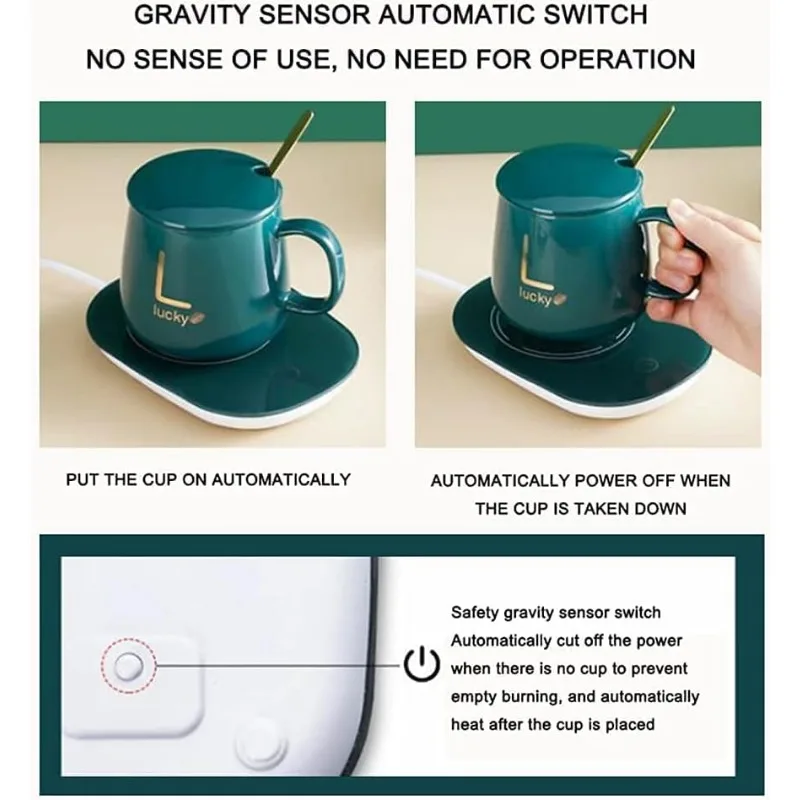 GRAVITY SENSOR AUTOMATIC SWITCH
NO SENSE OF USE, NO NEED FOR OPERATION

L
lucky

L
lucky

PUT THE CUP ON AUTOMATICALLY

AUTOMATICALLY POWER OFF WHEN THE CUP IS TAKEN DOWN

Safety gravity sensor switch
Automatically cut off the power when there is no cup to prevent empty burning, and automatically heat after the cup is placed