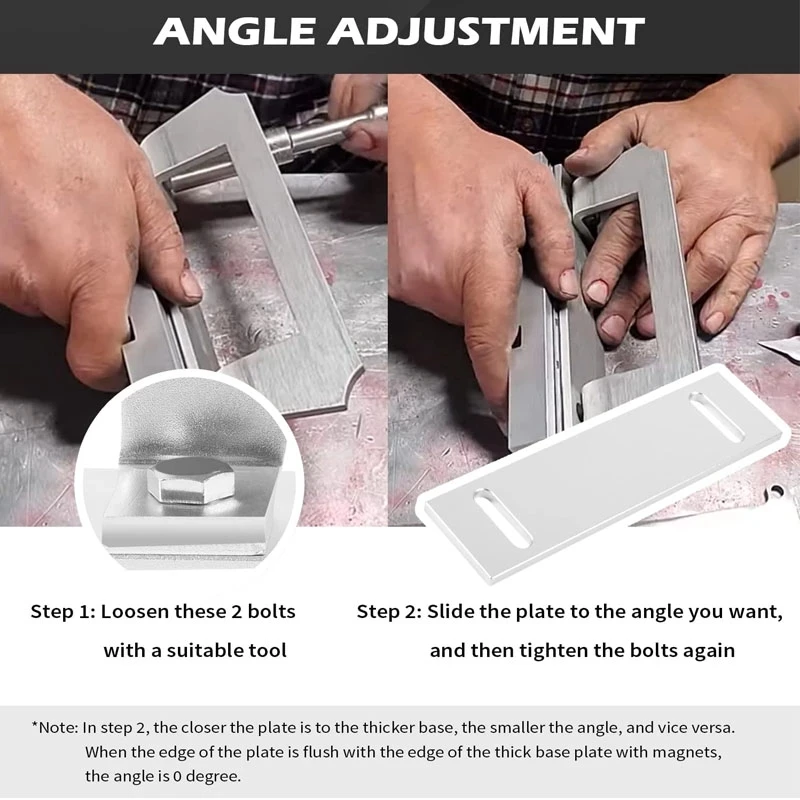 ANGLE ADJUSTMENT

Step 1: Loosen these 2 bolts with a suitable tool

Step 2: Slide the plate to the angle you want, and then tighten the bolts again

*Note: In step 2, the closer the plate is to the thicker base, the smaller the angle, and vice versa. When the edge of the plate is flush with the edge of the thick base plate with magnets, the angle is 0 degree.